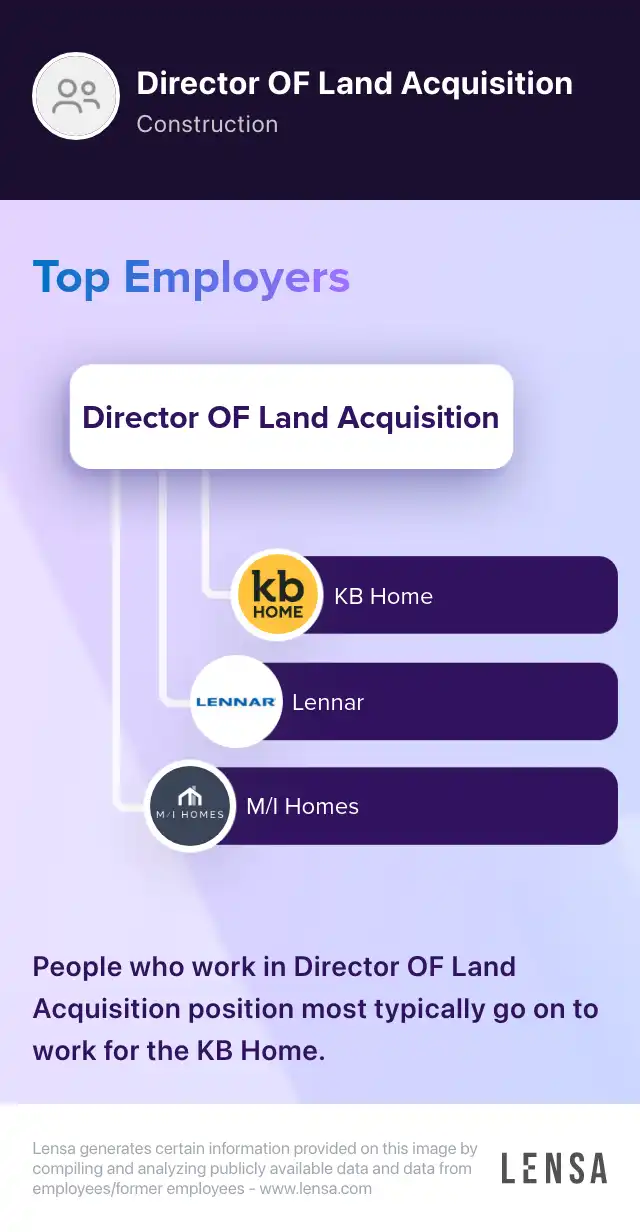 Director OF Land Acquisition
Construction

Top Employers

Director OF Land Acquisition

kb HOME
KB Home

LENNAR
Lennar

M/I HOMES
M/I Homes

People who work in Director OF Land Acquisition position most typically go on to work for the KB Home.

Lensa generates certain information provided on this image by compiling and analyzing publicly available data and data from employees/former employees - www.lensa.com

LENSA