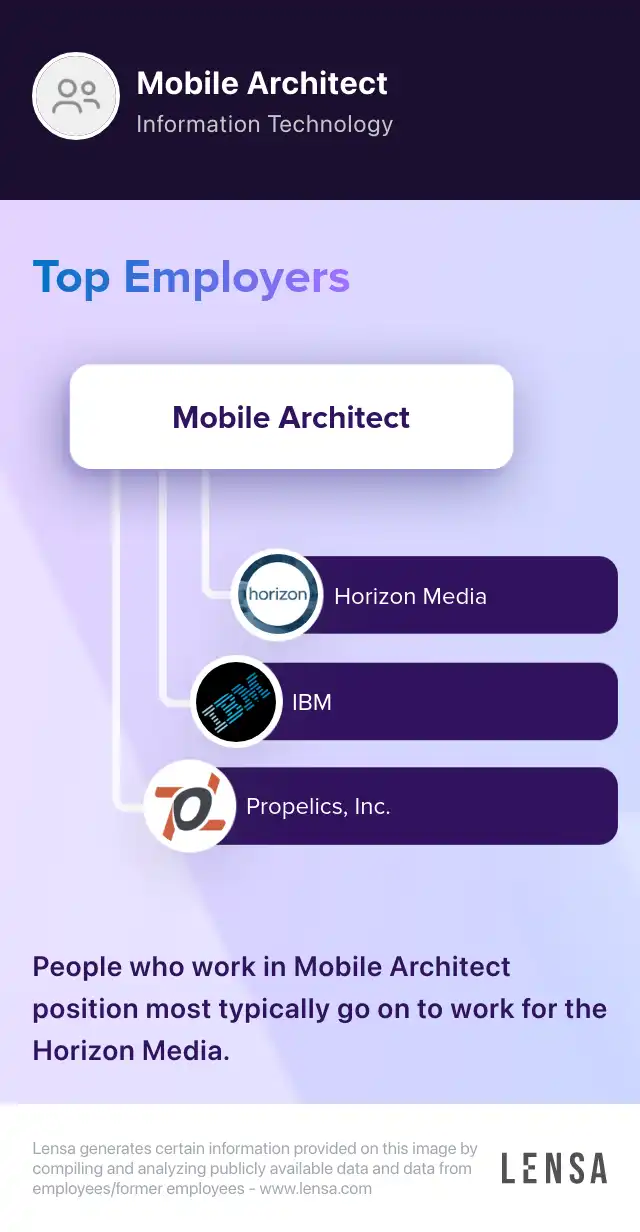 Mobile Architect
Information Technology

Top Employers

Mobile Architect

horizon
Horizon Media

IBM
IBM

Propelics, Inc.

People who work in Mobile Architect position most typically go on to work for the Horizon Media.

Lensa generates certain information provided on this image by compiling and analyzing publicly available data and data from employees/former employees - www.lensa.com

LENSA