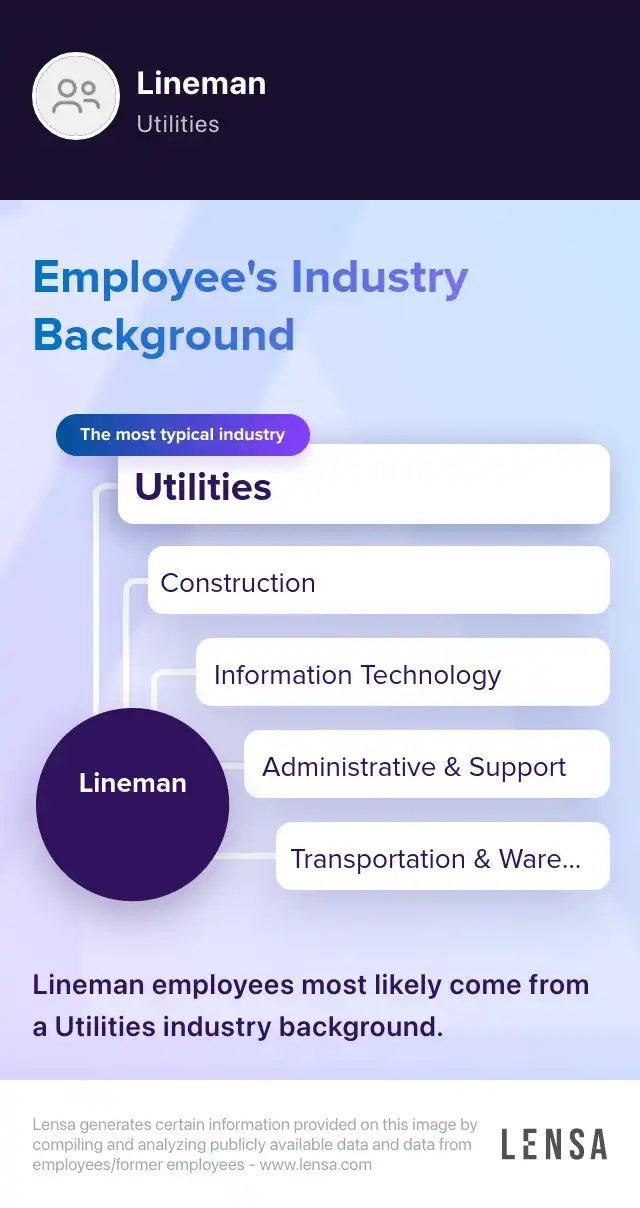 Lineman
Utilities

Employee's Industry Background

The most typical industry

Utilities

Construction

Information Technology

Administrative & Support

Transportation & Ware...

Lineman

Lineman employees most likely come from a Utilities industry background.

Lensa generates certain information provided on this image by compiling and analyzing publicly available data and data from employees/former employees - www.lensa.com

LENSA