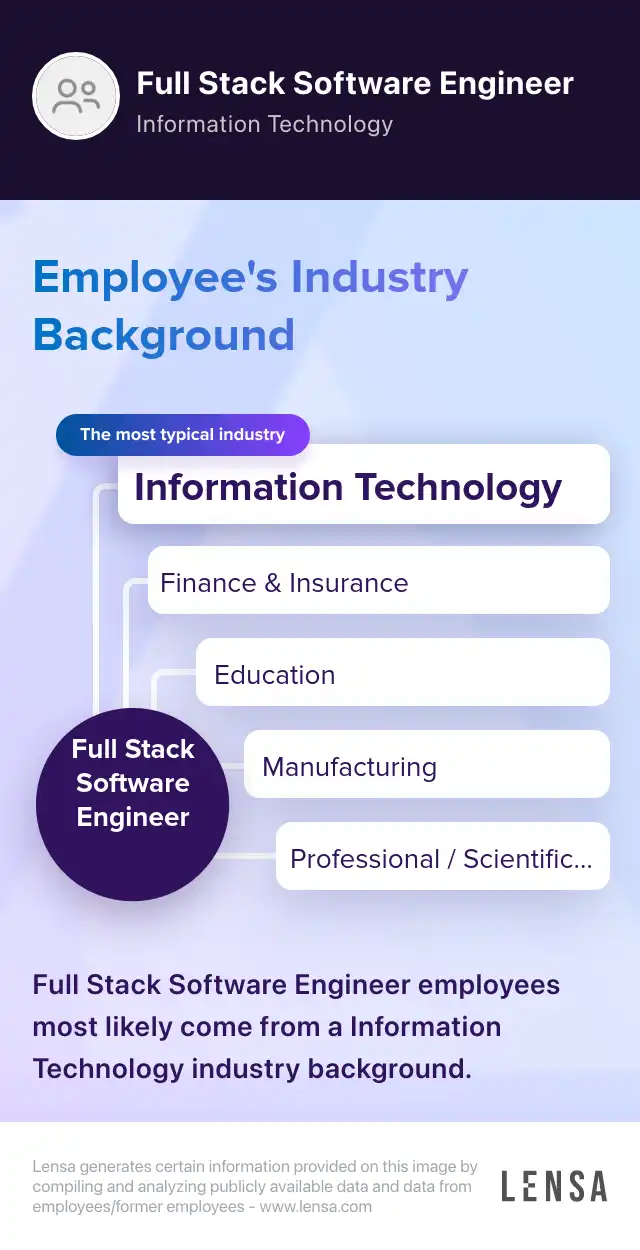 Full Stack Software Engineer
Information Technology

Employee's Industry Background

The most typical industry

Information Technology

Finance & Insurance

Education

Manufacturing

Professional / Scientific...

Full Stack Software Engineer

Full Stack Software Engineer employees most likely come from a Information Technology industry background.

Lensa generates certain information provided on this image by compiling and analyzing publicly available data and data from employees/former employees - www.lensa.com

LENSA