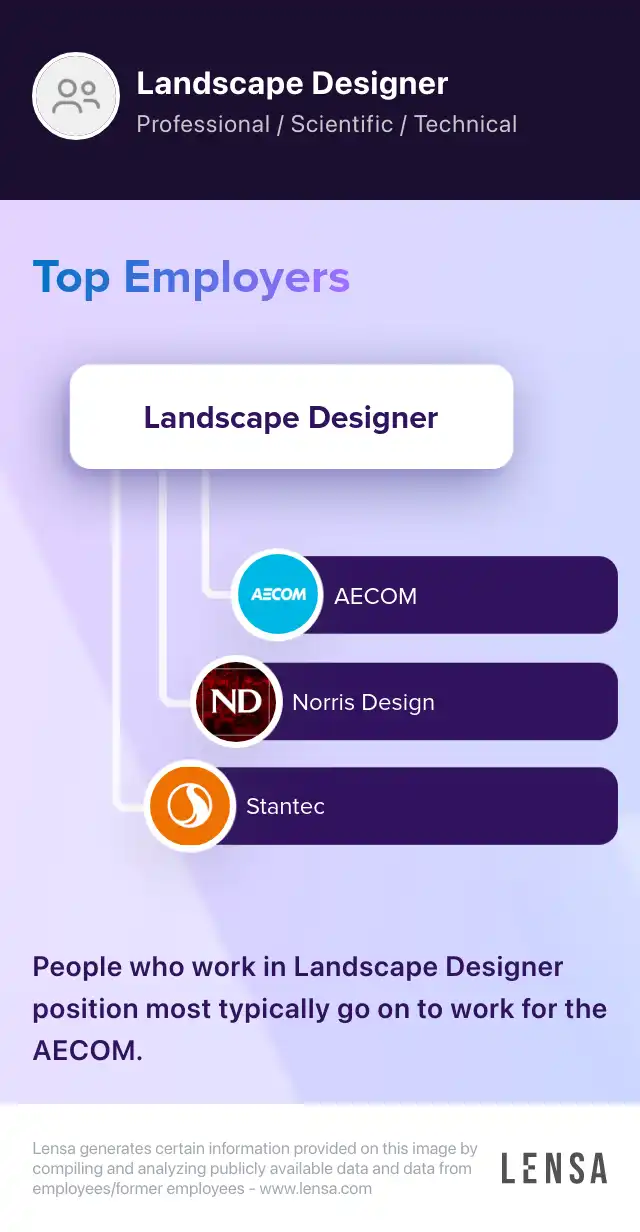 Landscape Designer
Professional / Scientific / Technical

Top Employers

Landscape Designer

AECOM
AECOM

ND
Norris Design

Stantec

People who work in Landscape Designer position most typically go on to work for the AECOM.

Lensa generates certain information provided on this image by compiling and analyzing publicly available data and data from employees/former employees - www.lensa.com

LENSA