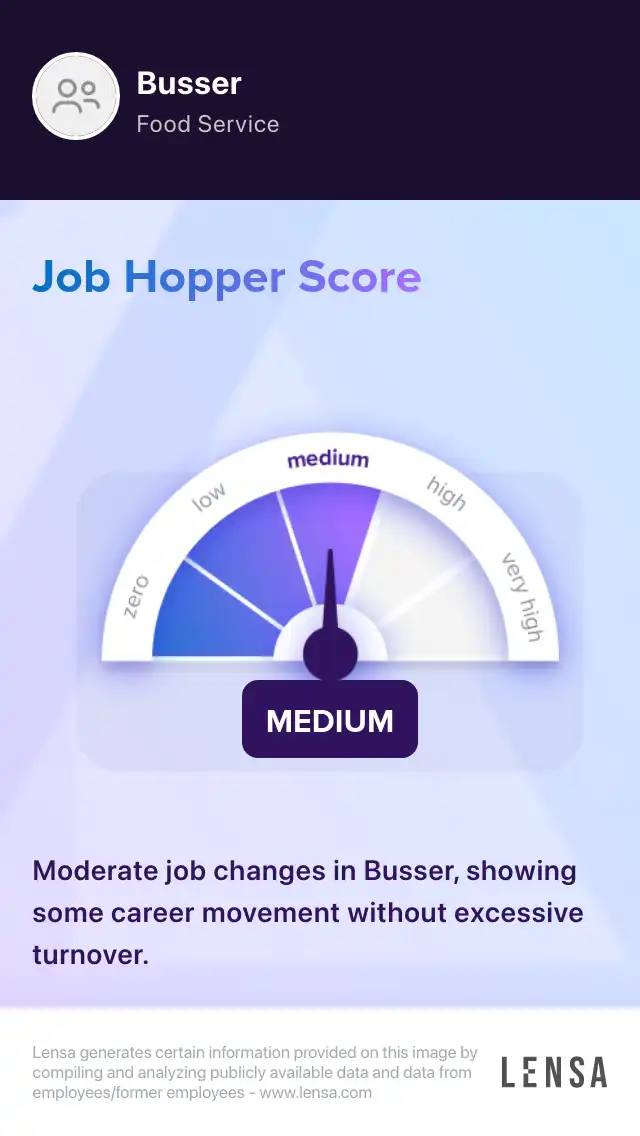 Busser
Food Service

Job Hopper Score

zero
low
medium
high
very high

MEDIUM

Moderate job changes in Busser, showing some career movement without excessive turnover.

Lensa generates certain information provided on this image by compiling and analyzing publicly available data and data from employees/former employees - www.lensa.com

LENSA