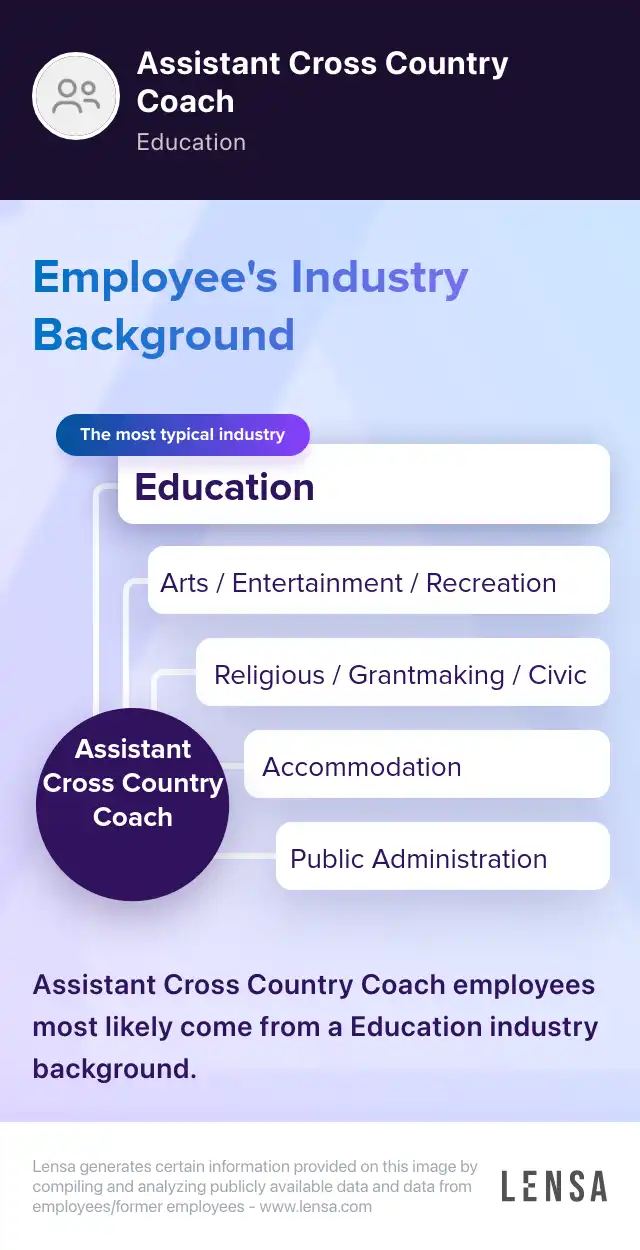 Assistant Cross Country Coach
Education

Employee's Industry Background

The most typical industry
Education
Arts / Entertainment / Recreation
Religious / Grantmaking / Civic
Accommodation
Public Administration

Assistant Cross Country Coach

Assistant Cross Country Coach employees most likely come from a Education industry background.

Lensa generates certain information provided on this image by compiling and analyzing publicly available data and data from employees/former employees - www.lensa.com

LENSA