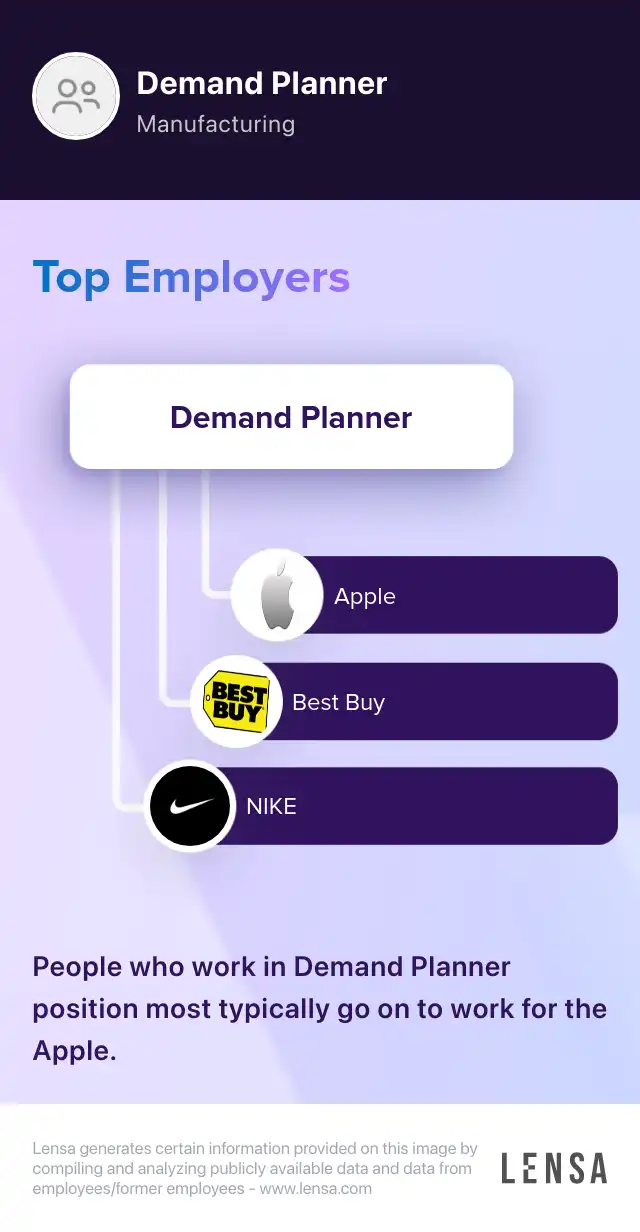 Demand Planner
Manufacturing

Top Employers

Demand Planner

Apple

BEST BUY

Best Buy

NIKE

People who work in Demand Planner position most typically go on to work for the Apple.

Lensa generates certain information provided on this image by compiling and analyzing publicly available data and data from employees/former employees - www.lensa.com

LENSA