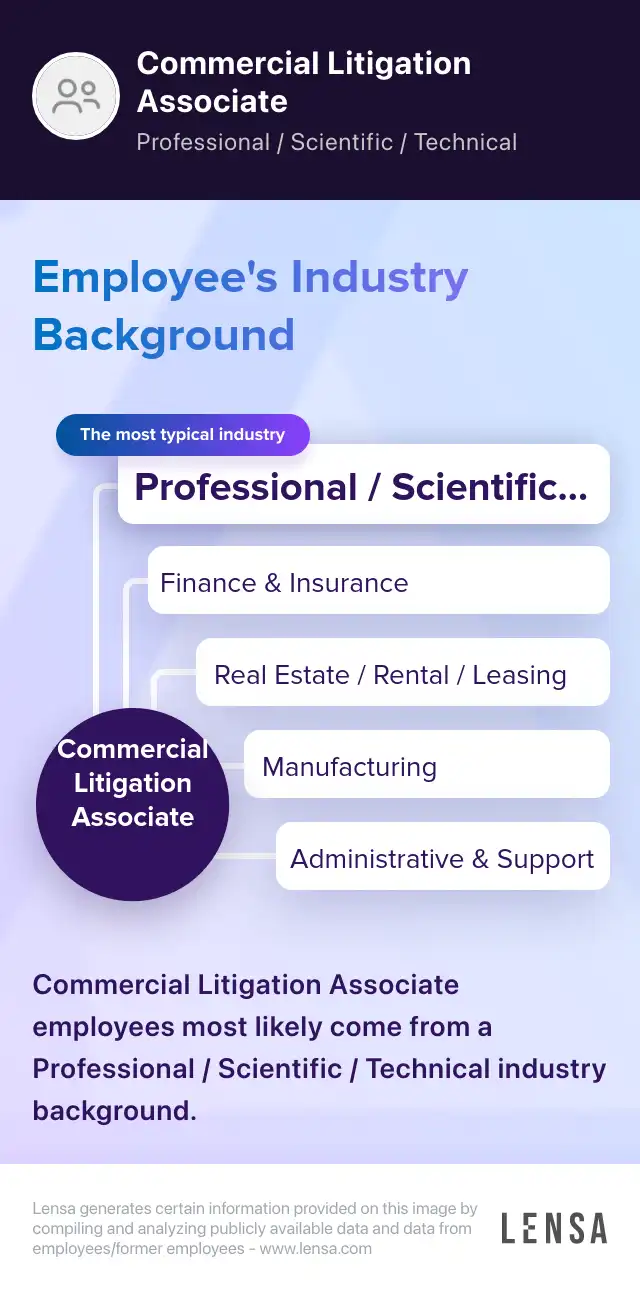 Commercial Litigation Associate

Professional / Scientific / Technical

Employee's Industry Background

The most typical industry

Professional / Scientific...

Finance & Insurance

Real Estate / Rental / Leasing

Manufacturing

Administrative & Support

Commercial Litigation Associate

Commercial Litigation Associate employees most likely come from a Professional / Scientific / Technical industry background.

Lensa generates certain information provided on this image by compiling and analyzing publicly available data and data from employees/former employees - www.lensa.com

LENSA