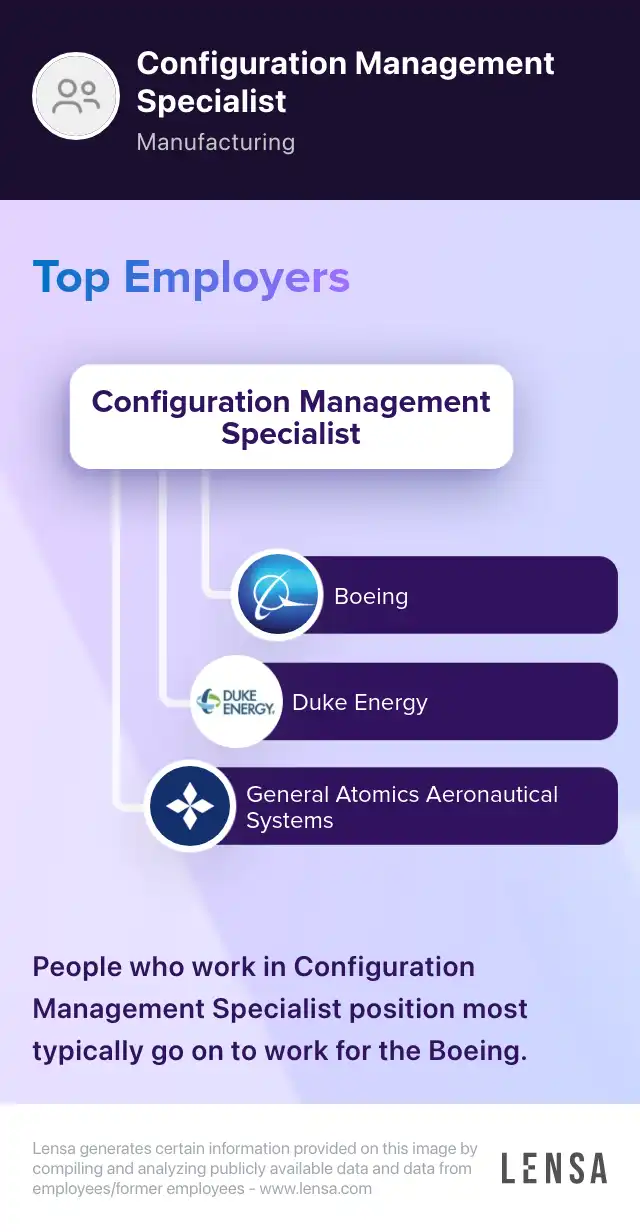 Configuration Management Specialist
Manufacturing

Top Employers

Configuration Management Specialist

Boeing

DUKE ENERGY.

Duke Energy

General Atomics Aeronautical Systems

People who work in Configuration Management Specialist position most typically go on to work for the Boeing.

Lensa generates certain information provided on this image by compiling and analyzing publicly available data and data from employees/former employees - www.lensa.com

LENSA