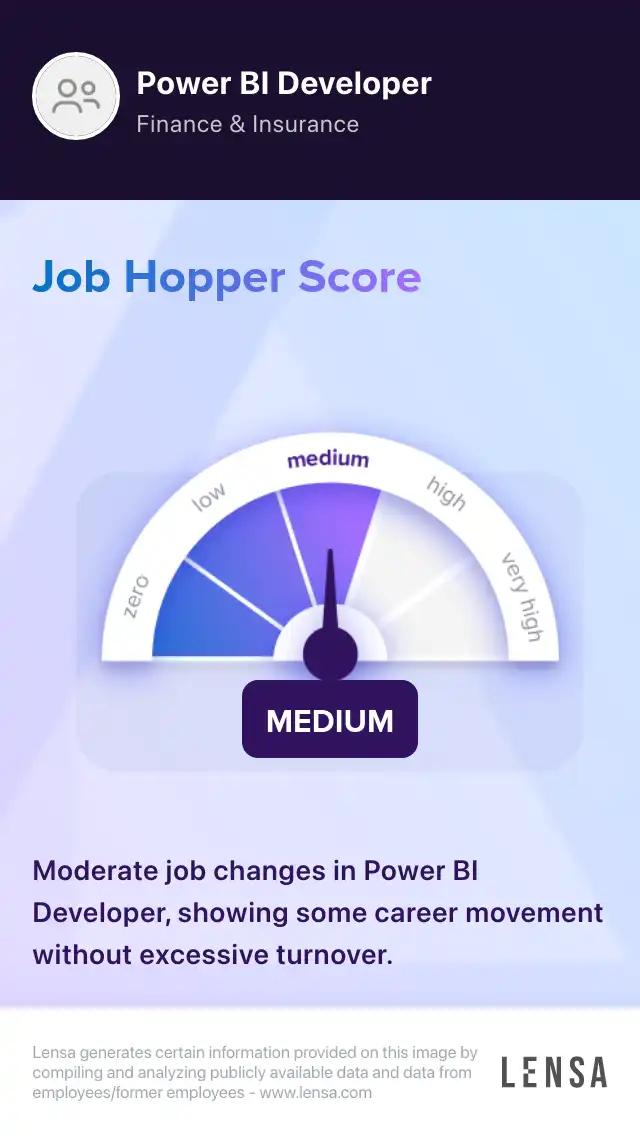 Power BI Developer
Finance & Insurance

Job Hopper Score

zero
low
medium
high
very high

MEDIUM

Moderate job changes in Power BI Developer, showing some career movement without excessive turnover.

Lensa generates certain information provided on this image by compiling and analyzing publicly available data and data from employees/former employees - www.lensa.com

LENSA