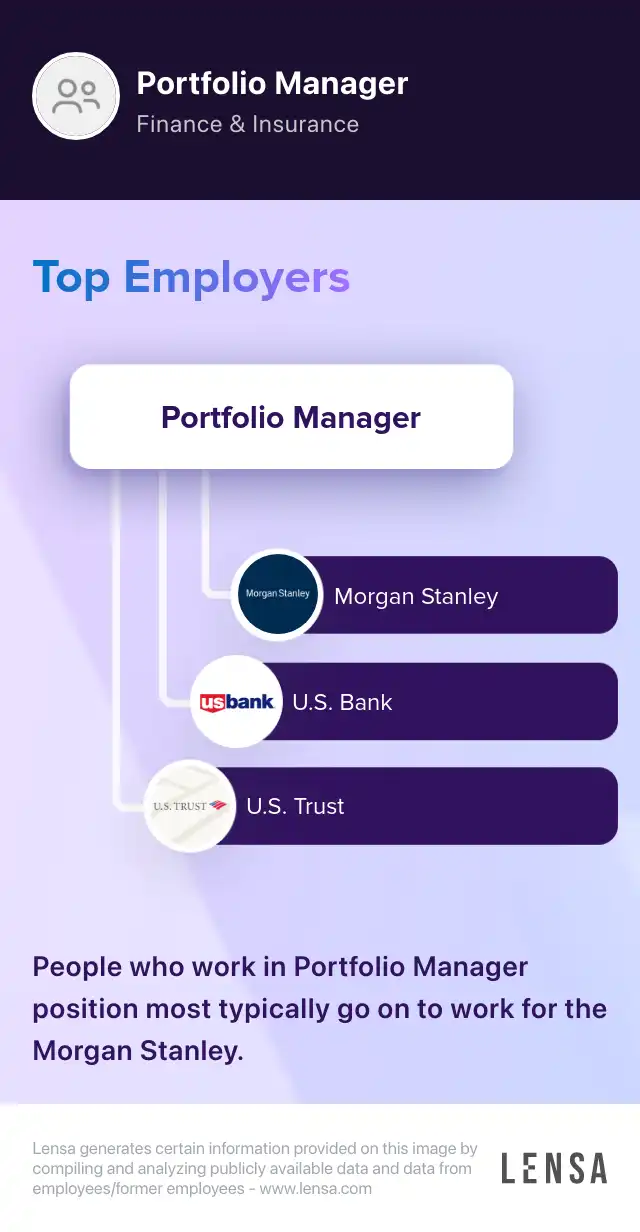 Portfolio Manager
Finance & Insurance

Top Employers

Portfolio Manager

Morgan Stanley
Morgan Stanley

usbank
U.S. Bank

U.S. TRUST
U.S. Trust

People who work in Portfolio Manager position most typically go on to work for the Morgan Stanley.

Lensa generates certain information provided on this image by compiling and analyzing publicly available data and data from employees/former employees - www.lensa.com

LENSA