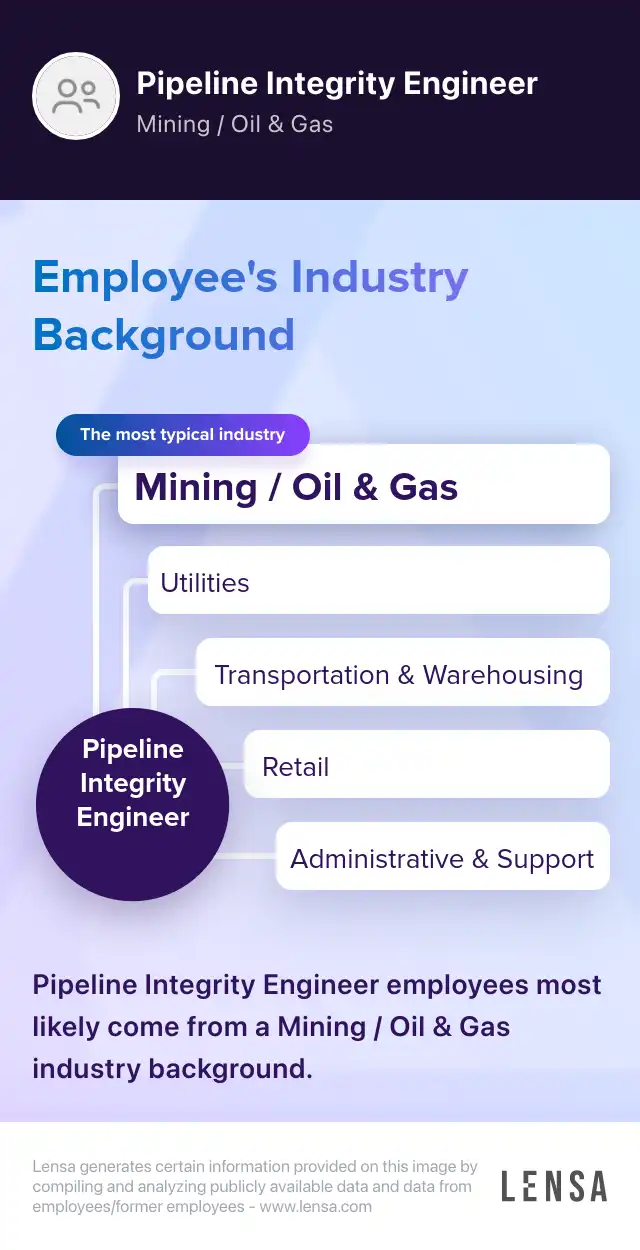 Pipeline Integrity Engineer
Mining / Oil & Gas

Employee's Industry Background

The most typical industry

Mining / Oil & Gas

Utilities

Transportation & Warehousing

Retail

Administrative & Support

Pipeline Integrity Engineer

Pipeline Integrity Engineer employees most likely come from a Mining / Oil & Gas industry background.

Lensa generates certain information provided on this image by compiling and analyzing publicly available data and data from employees/former employees - www.lensa.com

LENSA