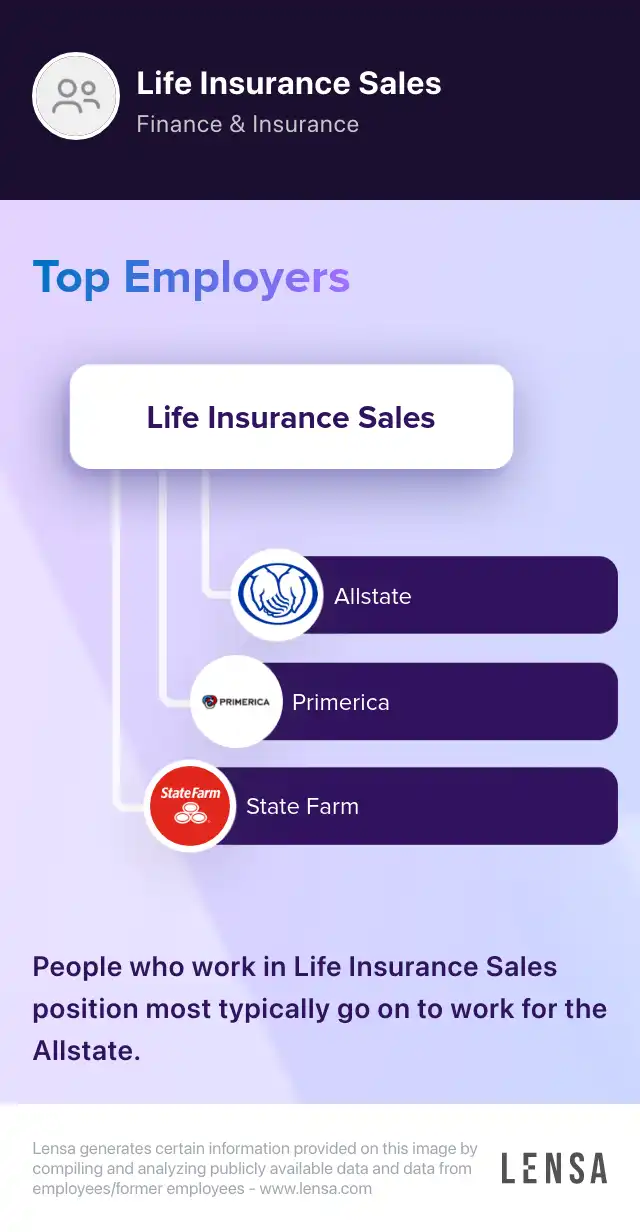 Life Insurance Sales
Finance & Insurance

Top Employers

Life Insurance Sales

Allstate

PRIMERICA
Primerica

State Farm
State Farm

People who work in Life Insurance Sales position most typically go on to work for the Allstate.

Lensa generates certain information provided on this image by compiling and analyzing publicly available data and data from employees/former employees - www.lensa.com

LENSA