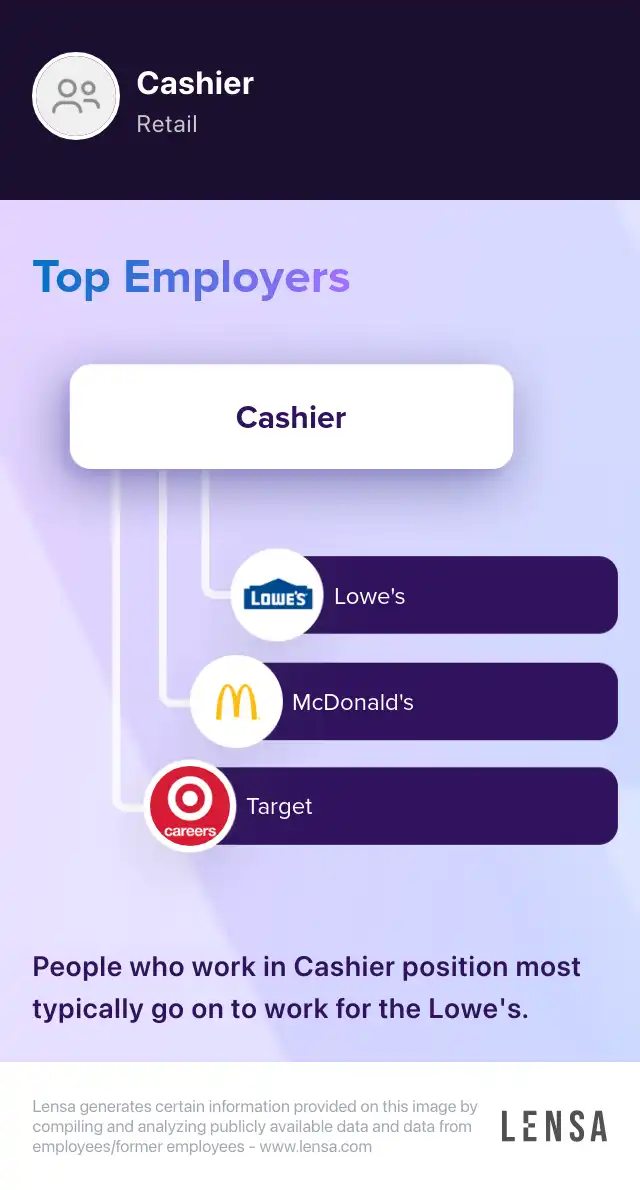 Cashier
Retail

Top Employers

Cashier

LOWE'S
Lowe's

McDonald's

careers
Target

People who work in Cashier position most typically go on to work for the Lowe's.

Lensa generates certain information provided on this image by compiling and analyzing publicly available data and data from employees/former employees - www.lensa.com

LENSA