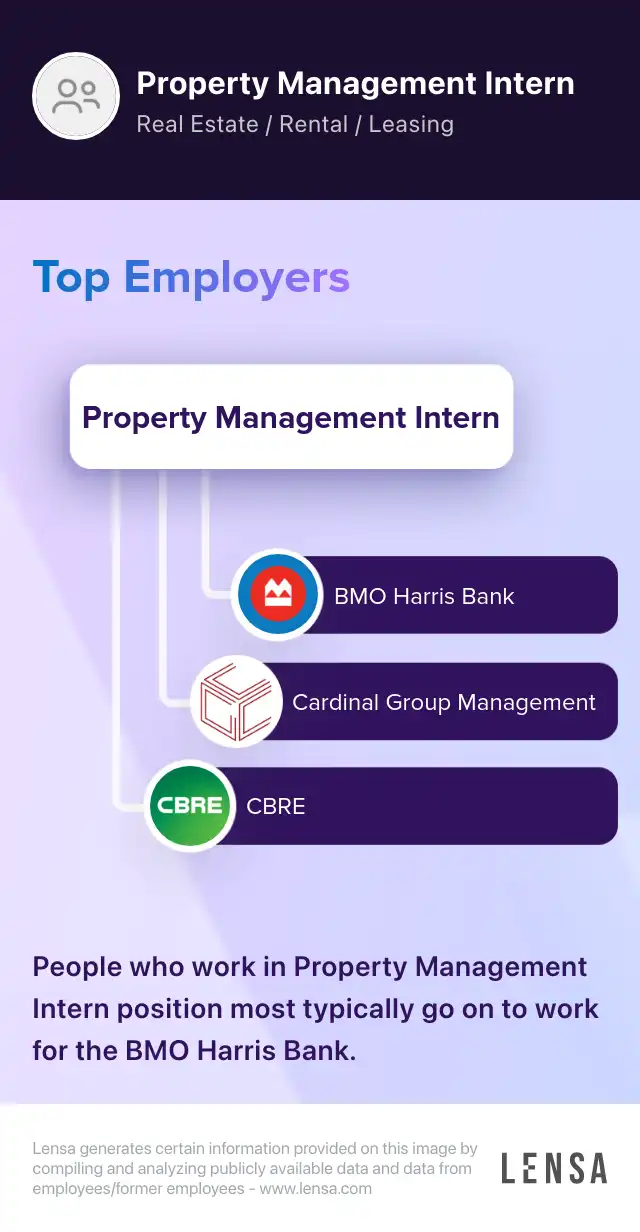 Property Management Intern
Real Estate / Rental / Leasing

Top Employers

Property Management Intern

BMO Harris Bank

Cardinal Group Management

CBRE
CBRE

People who work in Property Management Intern position most typically go on to work for the BMO Harris Bank.

Lensa generates certain information provided on this image by compiling and analyzing publicly available data and data from employees/former employees - www.lensa.com

LENSA