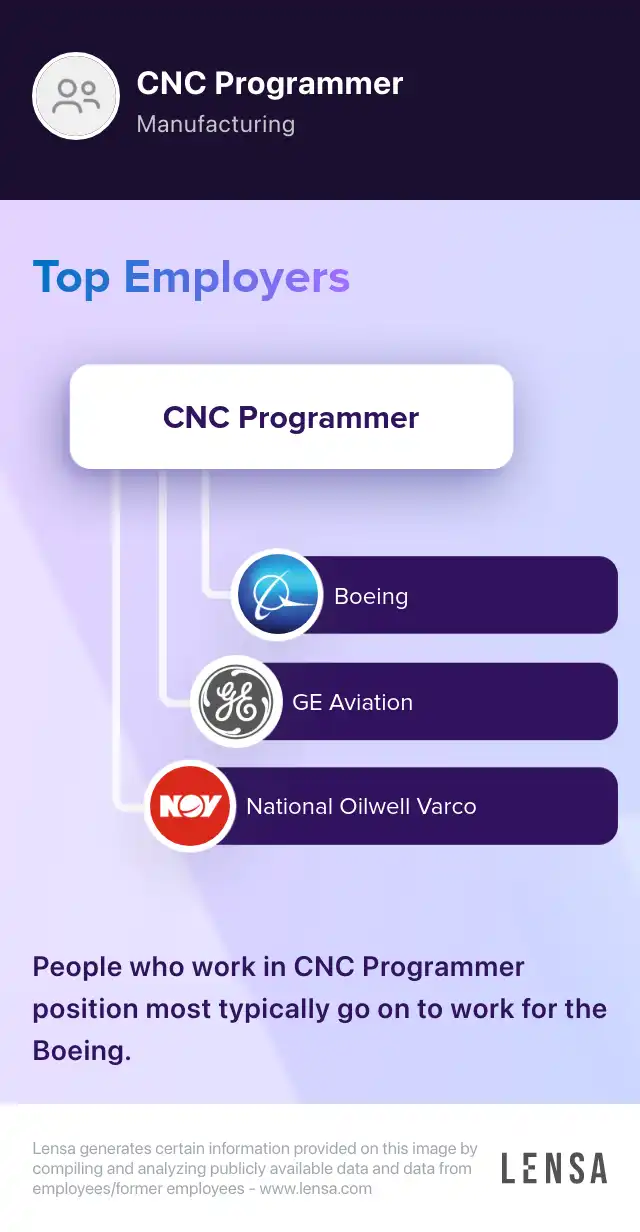 CNC Programmer
Manufacturing

Top Employers

CNC Programmer

Boeing

GE

GE Aviation

NOV

National Oilwell Varco

People who work in CNC Programmer position most typically go on to work for the Boeing.

Lensa generates certain information provided on this image by compiling and analyzing publicly available data and data from employees/former employees - www.lensa.com

LENSA