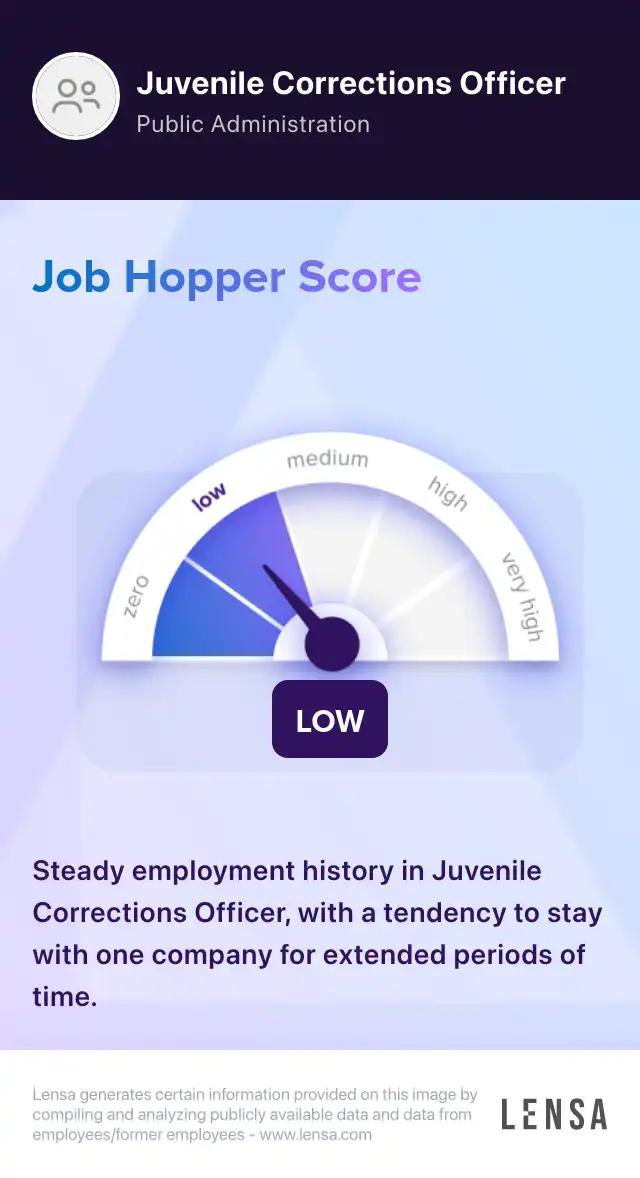 Juvenile Corrections Officer
Public Administration

Job Hopper Score

zero
low
medium
high
very high

LOW

Steady employment history in Juvenile Corrections Officer, with a tendency to stay with one company for extended periods of time.

Lensa generates certain information provided on this image by compiling and analyzing publicly available data and data from employees/former employees - www.lensa.com

LENSA