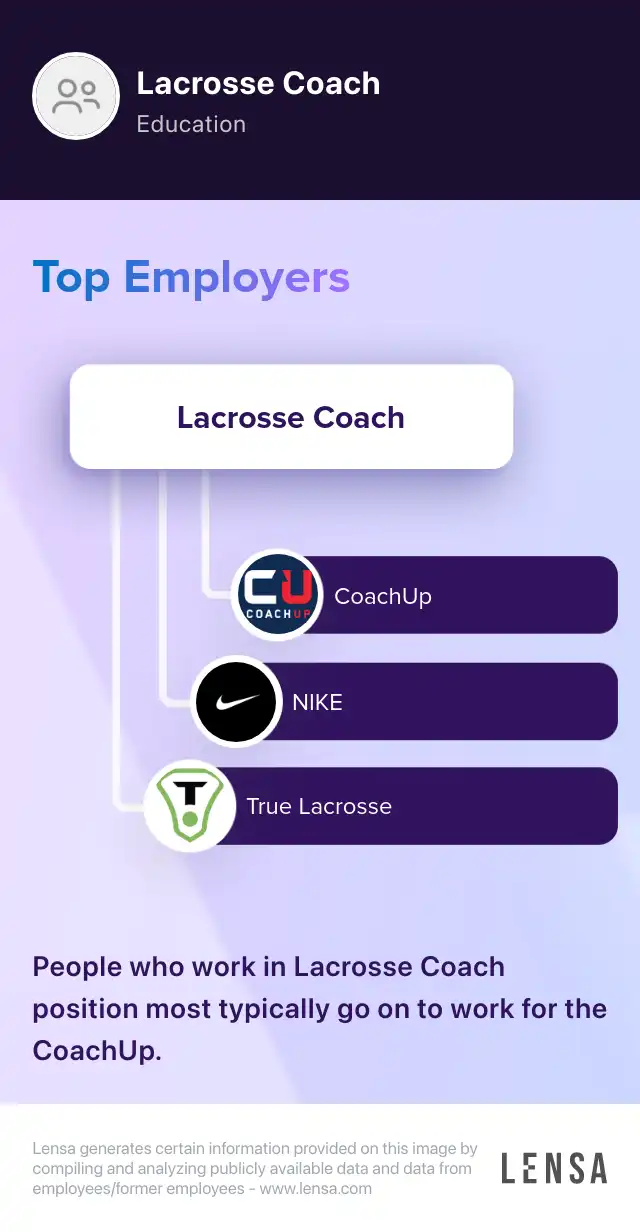 Lacrosse Coach
Education

Top Employers

Lacrosse Coach

CU COACHUP
CoachUp

NIKE

True Lacrosse

People who work in Lacrosse Coach position most typically go on to work for the CoachUp.

Lensa generates certain information provided on this image by compiling and analyzing publicly available data and data from employees/former employees - www.lensa.com

LENSA