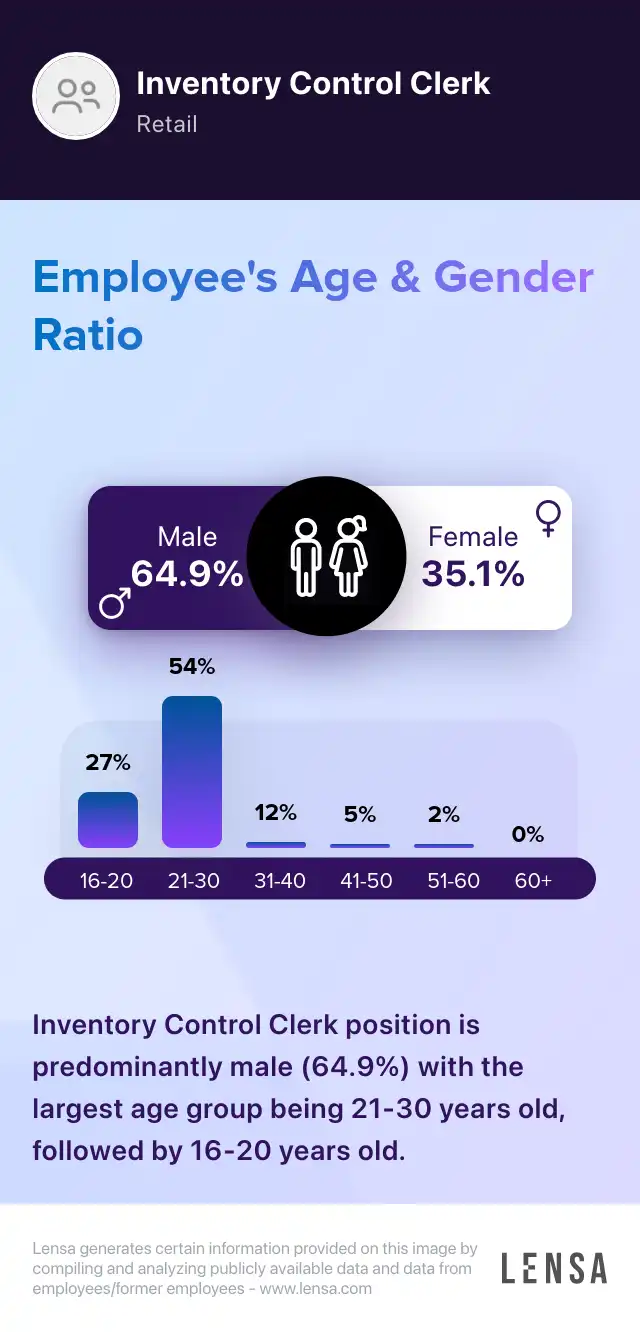 Inventory Control Clerk
Retail

Employee's Age & Gender Ratio

Male
64.9%

Female
35.1%

27%
54%
12%
5%
2%
0%

16-20
21-30
31-40
41-50
51-60
60+

Inventory Control Clerk position is predominantly male (64.9%) with the largest age group being 21-30 years old, followed by 16-20 years old.

Lensa generates certain information provided on this image by compiling and analyzing publicly available data and data from employees/former employees - www.lensa.com

LENSA