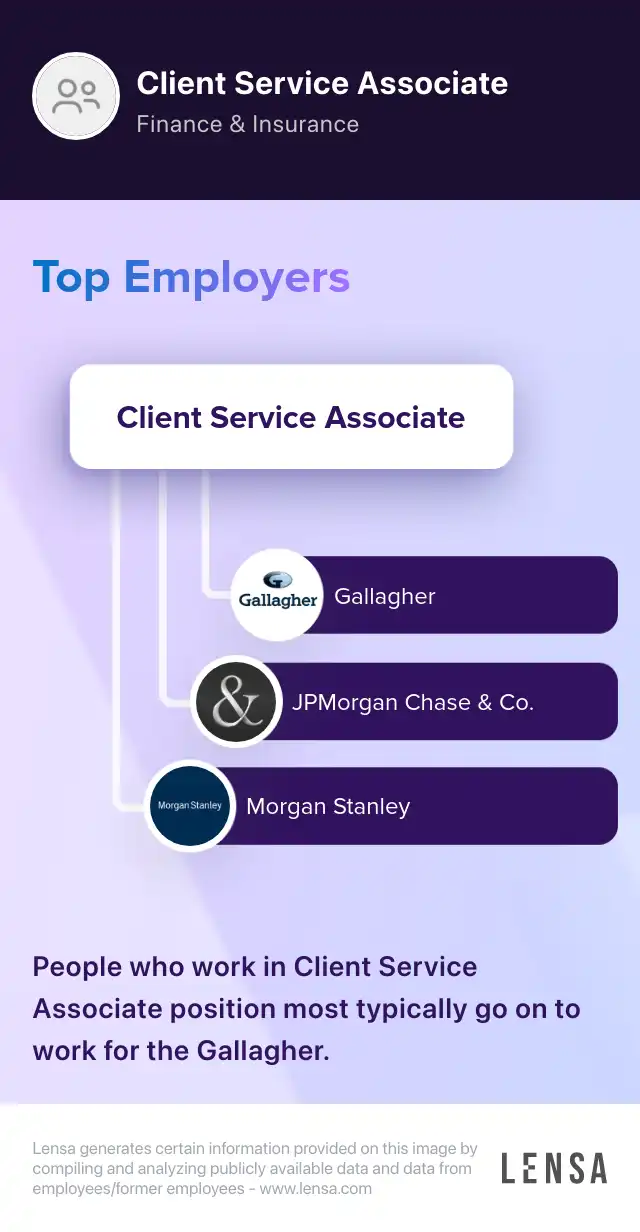 Client Service Associate
Finance & Insurance

Top Employers

Client Service Associate

Gallagher
Gallagher

&
JPMorgan Chase & Co.

Morgan Stanley
Morgan Stanley

People who work in Client Service Associate position most typically go on to work for the Gallagher.

Lensa generates certain information provided on this image by compiling and analyzing publicly available data and data from employees/former employees - www.lensa.com

LENSA