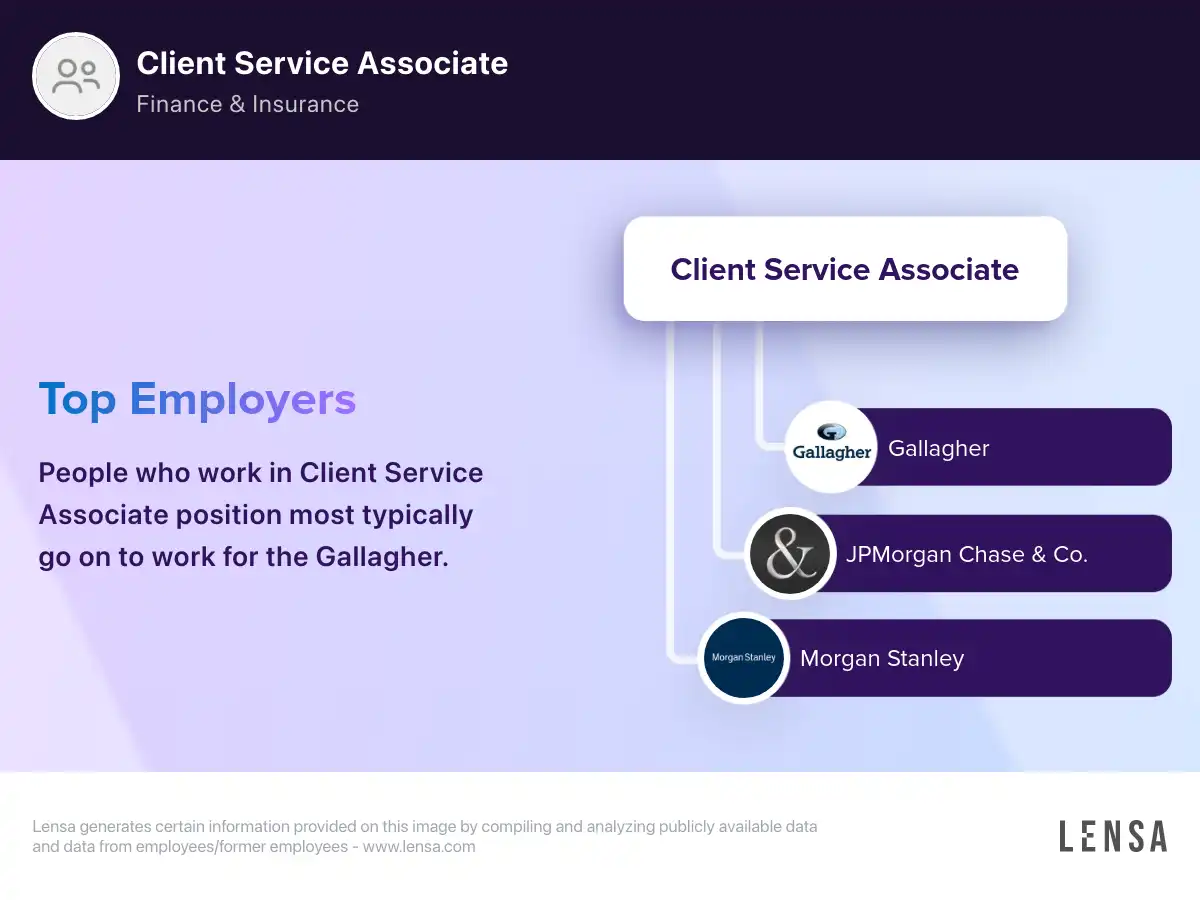 Client Service Associate
Finance & Insurance

Top Employers

People who work in Client Service Associate position most typically go on to work for the Gallagher.

Client Service Associate

Gallagher Gallagher

& JPMorgan Chase & Co.

Morgan Stanley Morgan Stanley

Lensa generates certain information provided on this image by compiling and analyzing publicly available data and data from employees/former employees - www.lensa.com

LENSA