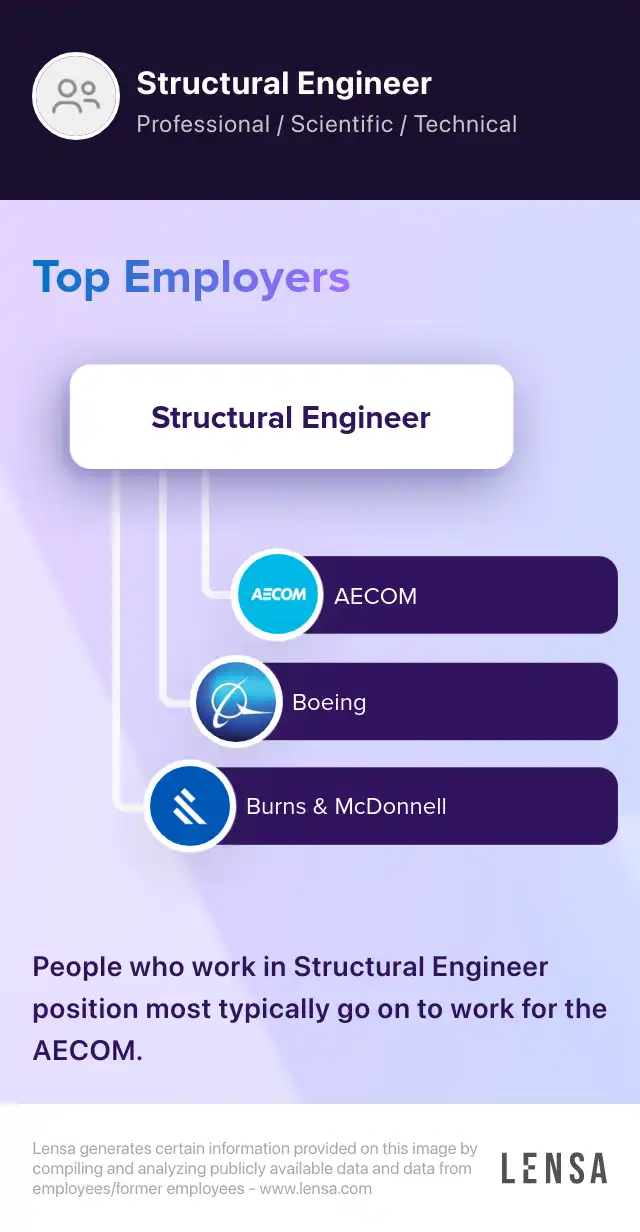 Structural Engineer
Professional / Scientific / Technical

Top Employers

Structural Engineer

AECOM AECOM

Boeing

Burns & McDonnell

People who work in Structural Engineer position most typically go on to work for the AECOM.

Lensa generates certain information provided on this image by compiling and analyzing publicly available data and data from employees/former employees - www.lensa.com

LENSA