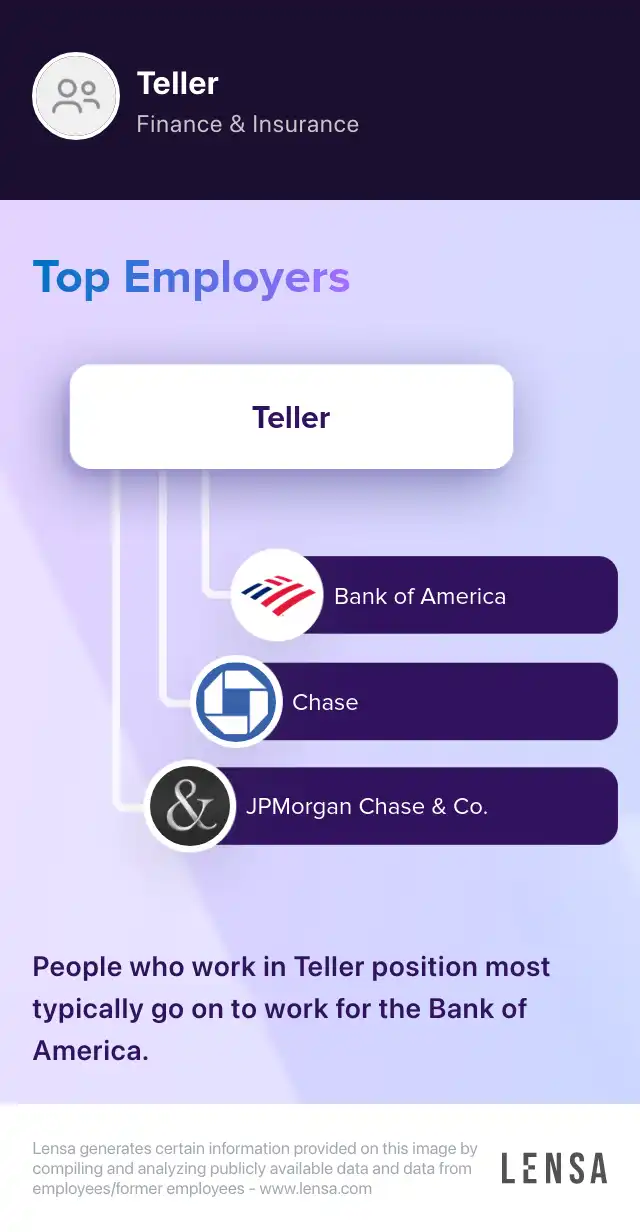 Teller
Finance & Insurance

Top Employers

Teller

Bank of America

Chase

&

JPMorgan Chase & Co.

People who work in Teller position most typically go on to work for the Bank of America.

Lensa generates certain information provided on this image by compiling and analyzing publicly available data and data from employees/former employees - www.lensa.com

LENSA