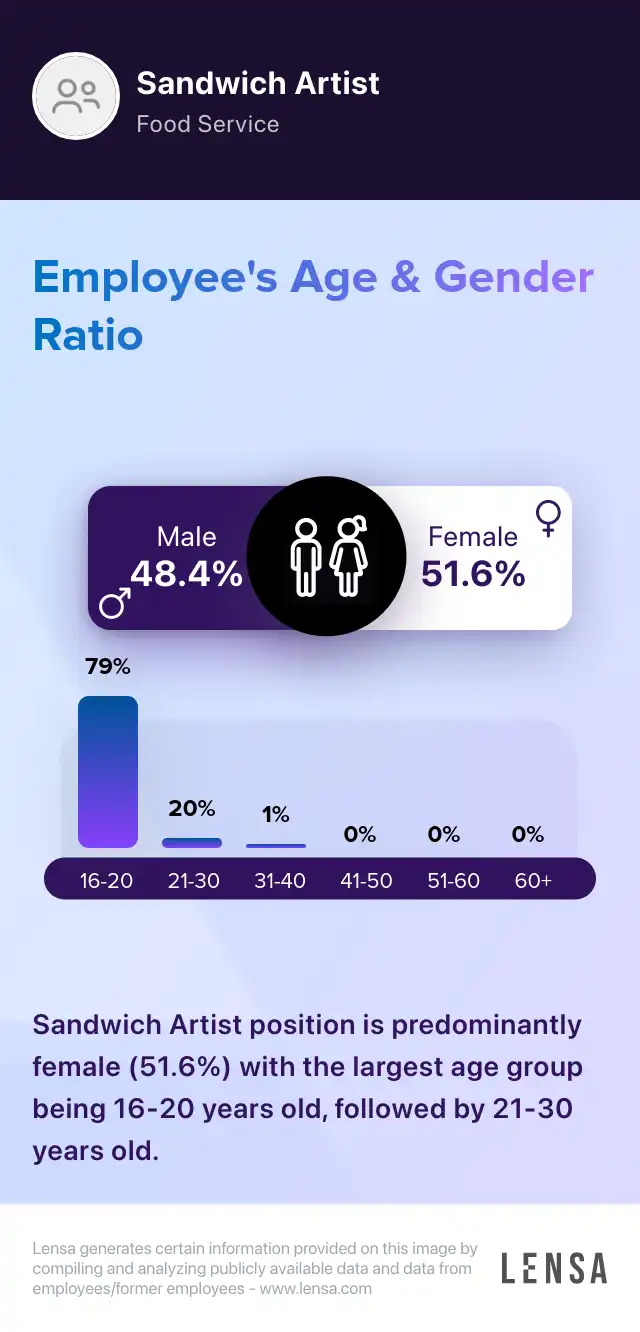 Sandwich Artist
Food Service

Employee's Age & Gender Ratio

Male
48.4%

Female
51.6%

79%
20%
1%
0%
0%
0%

16-20
21-30
31-40
41-50
51-60
60+

Sandwich Artist position is predominantly female (51.6%) with the largest age group being 16-20 years old, followed by 21-30 years old.

Lensa generates certain information provided on this image by compiling and analyzing publicly available data and data from employees/former employees - www.lensa.com

LENSA