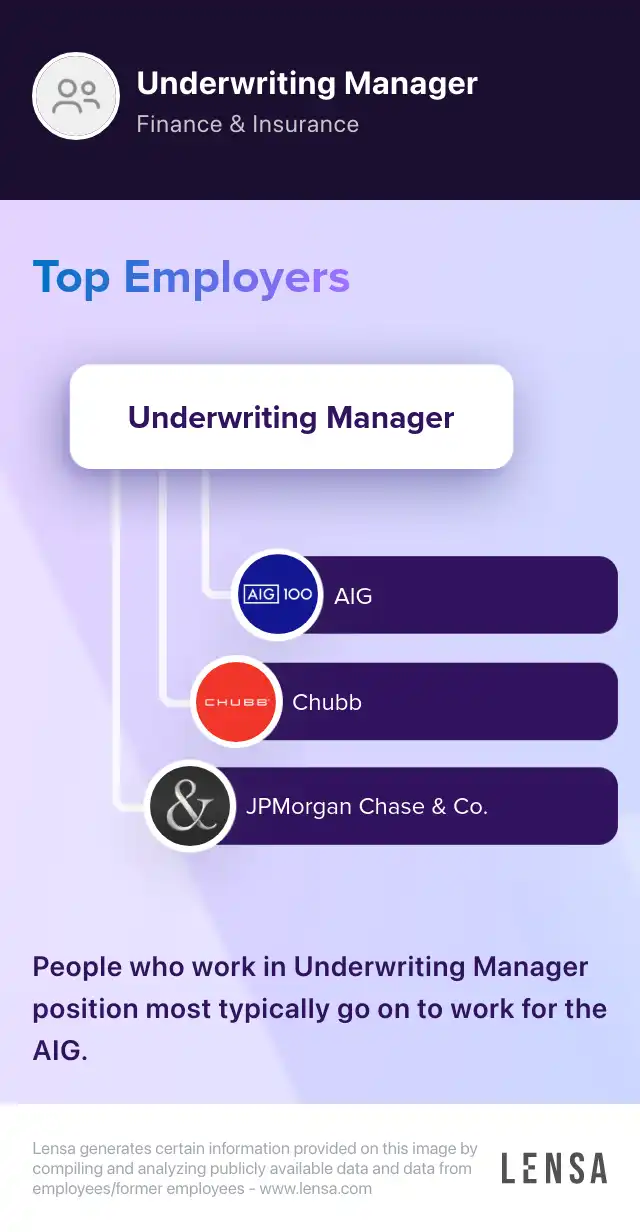 Underwriting Manager
Finance & Insurance

Top Employers

Underwriting Manager

AIG 100 AIG

CHUBB Chubb

& JPMorgan Chase & Co.

People who work in Underwriting Manager position most typically go on to work for the AIG.

Lensa generates certain information provided on this image by compiling and analyzing publicly available data and data from employees/former employees - www.lensa.com

LENSA