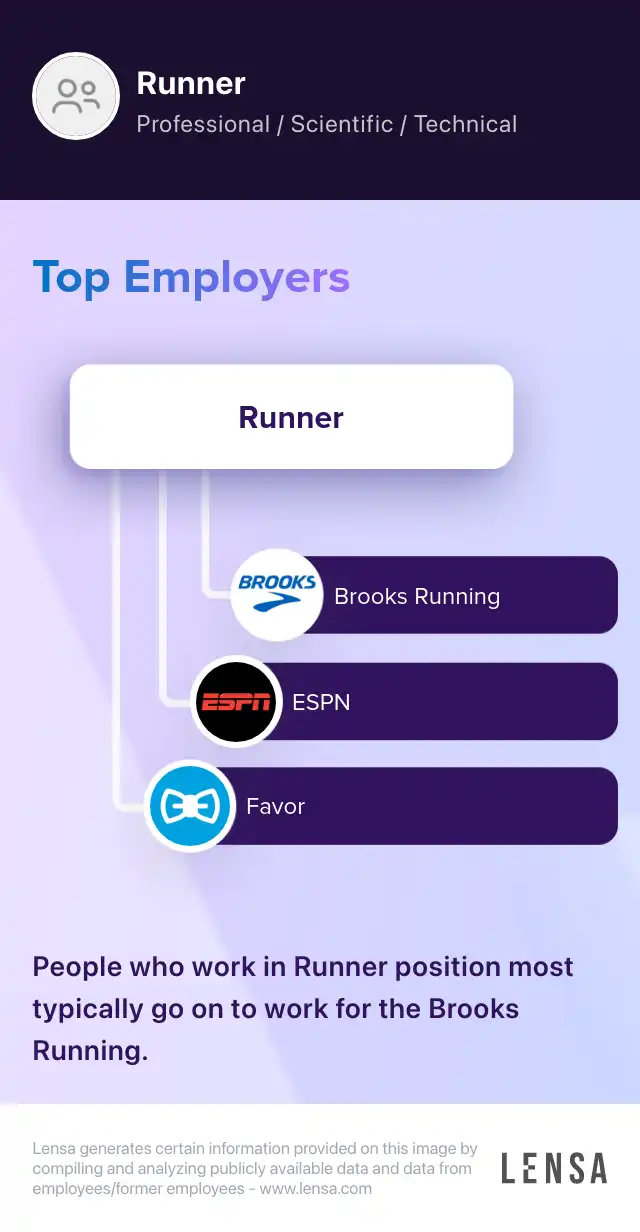 Runner
Professional / Scientific / Technical

Top Employers

Runner

BROOKS Brooks Running

ESPN ESPN

Favor

People who work in Runner position most typically go on to work for the Brooks Running.

Lensa generates certain information provided on this image by compiling and analyzing publicly available data and data from employees/former employees - www.lensa.com

LENSA