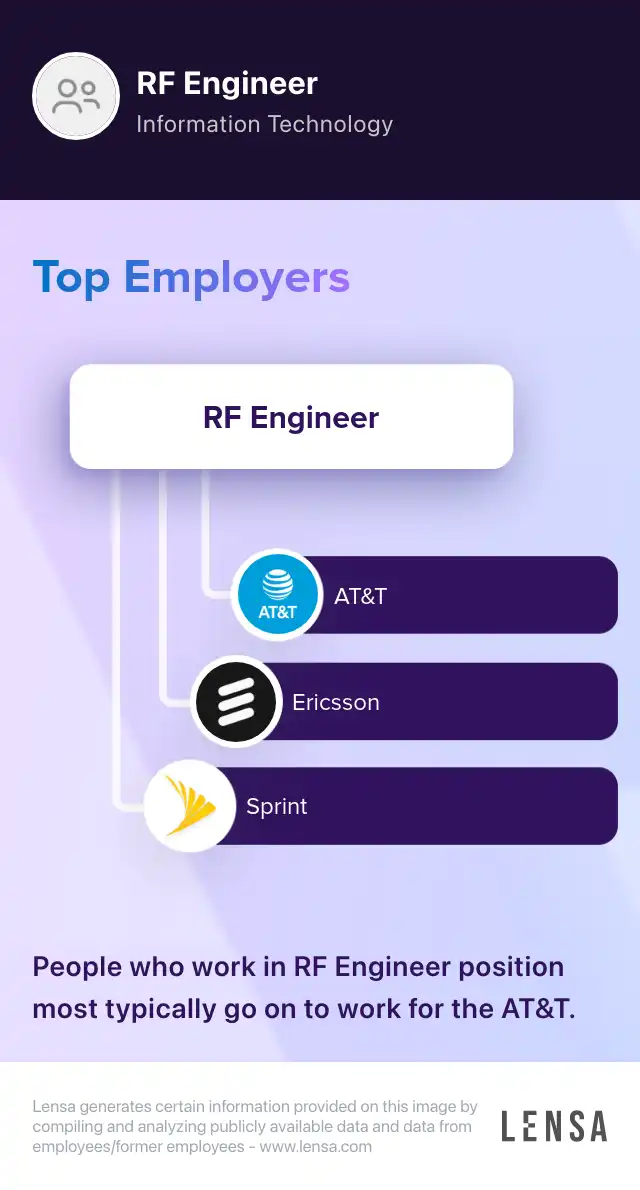 RF Engineer
Information Technology

Top Employers

RF Engineer

AT&T
AT&T

Ericsson

Sprint

People who work in RF Engineer position most typically go on to work for the AT&T.

Lensa generates certain information provided on this image by compiling and analyzing publicly available data and data from employees/former employees – www.lensa.com

LENSA