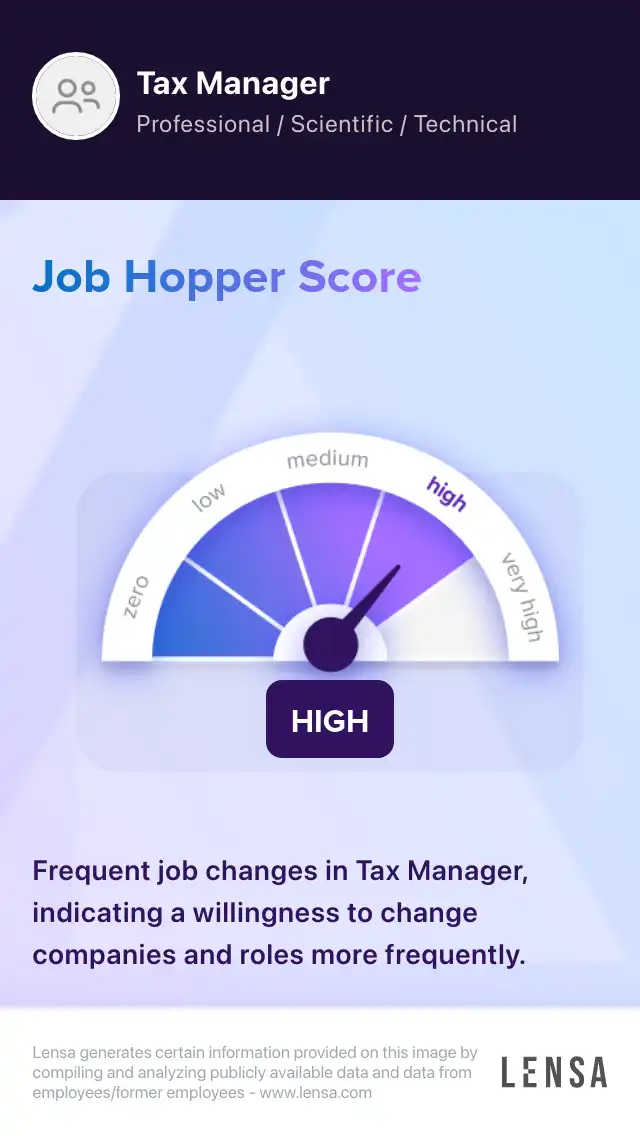 Tax Manager
Professional / Scientific / Technical

Job Hopper Score

zero
low
medium
high
very high

HIGH

Frequent job changes in Tax Manager, indicating a willingness to change companies and roles more frequently.

Lensa generates certain information provided on this image by compiling and analyzing publicly available data and data from employees/former employees - www.lensa.com

LENSA