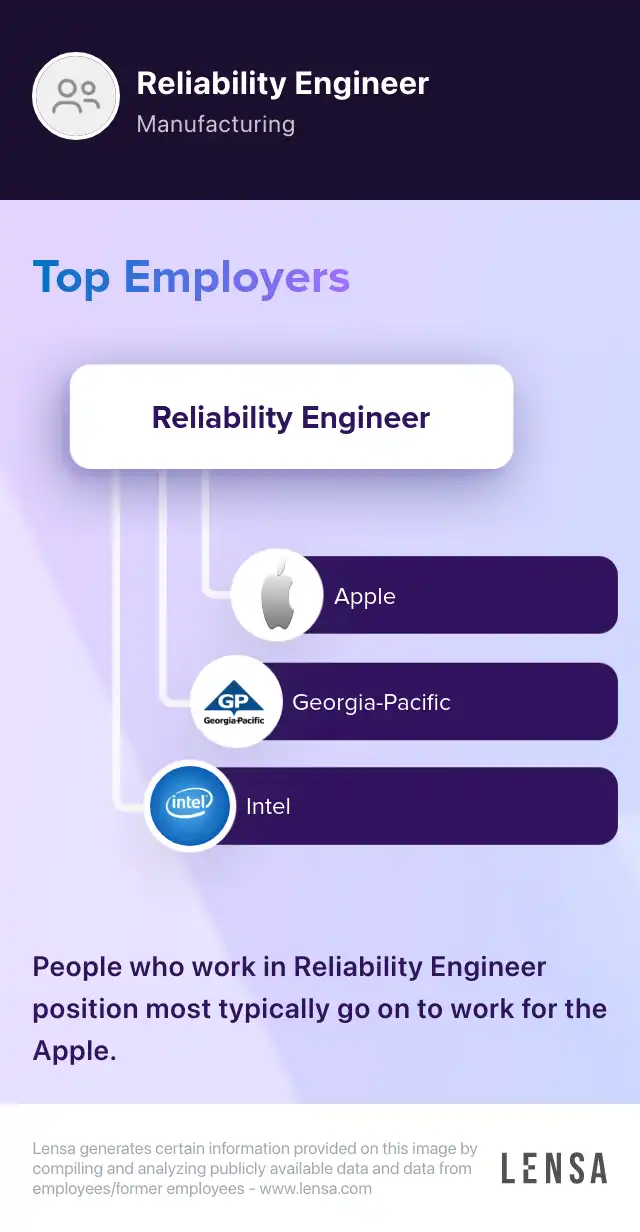 Reliability Engineer
Manufacturing

Top Employers

Reliability Engineer

Apple

GP
Georgia-Pacific
Georgia-Pacific

intel
Intel

People who work in Reliability Engineer position most typically go on to work for the Apple.

Lensa generates certain information provided on this image by compiling and analyzing publicly available data and data from employees/former employees - www.lensa.com

LENSA