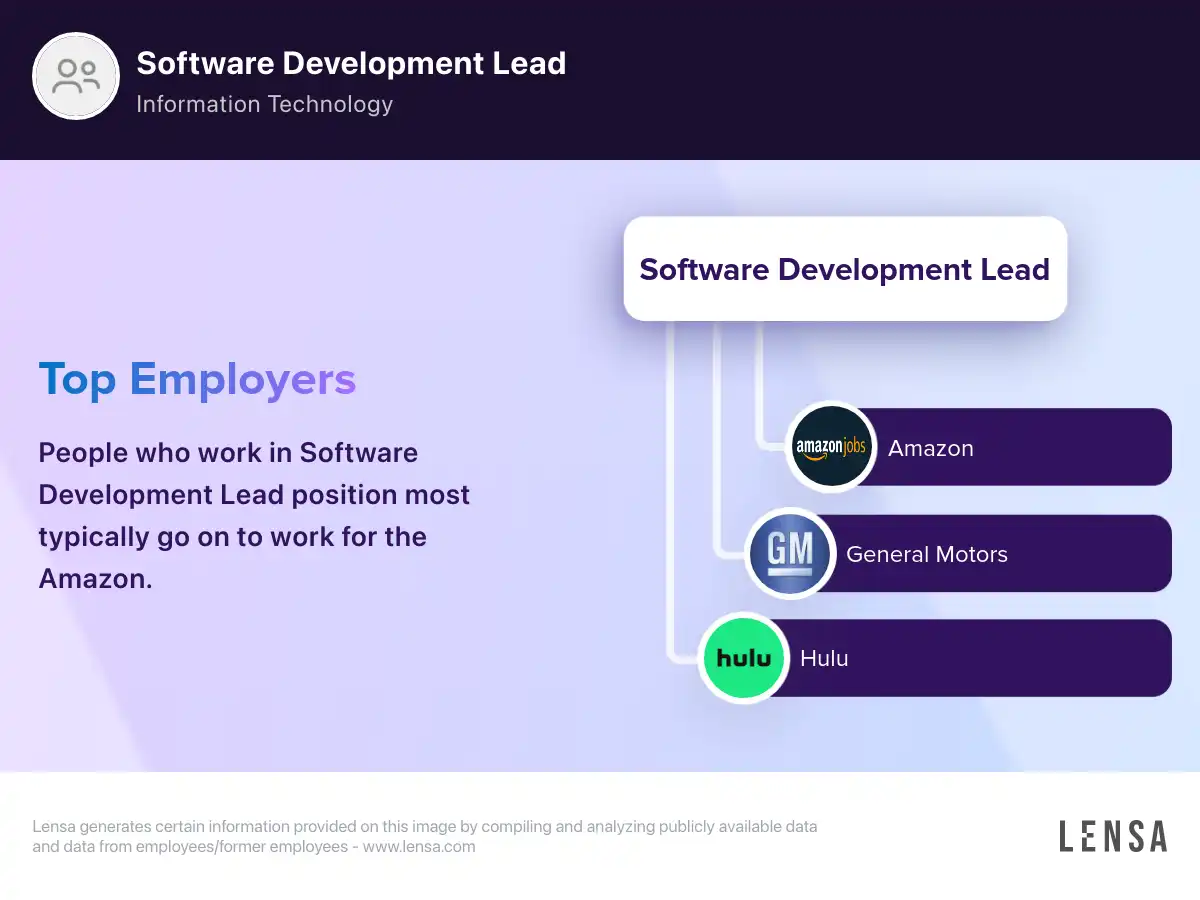 Software Development Lead
Information Technology

Top Employers

People who work in Software Development Lead position most typically go on to work for the Amazon.

Software Development Lead

amazon jobs Amazon

GM General Motors

hulu Hulu

Lensa generates certain information provided on this image by compiling and analyzing publicly available data and data from employees/former employees - www.lensa.com

LENSA