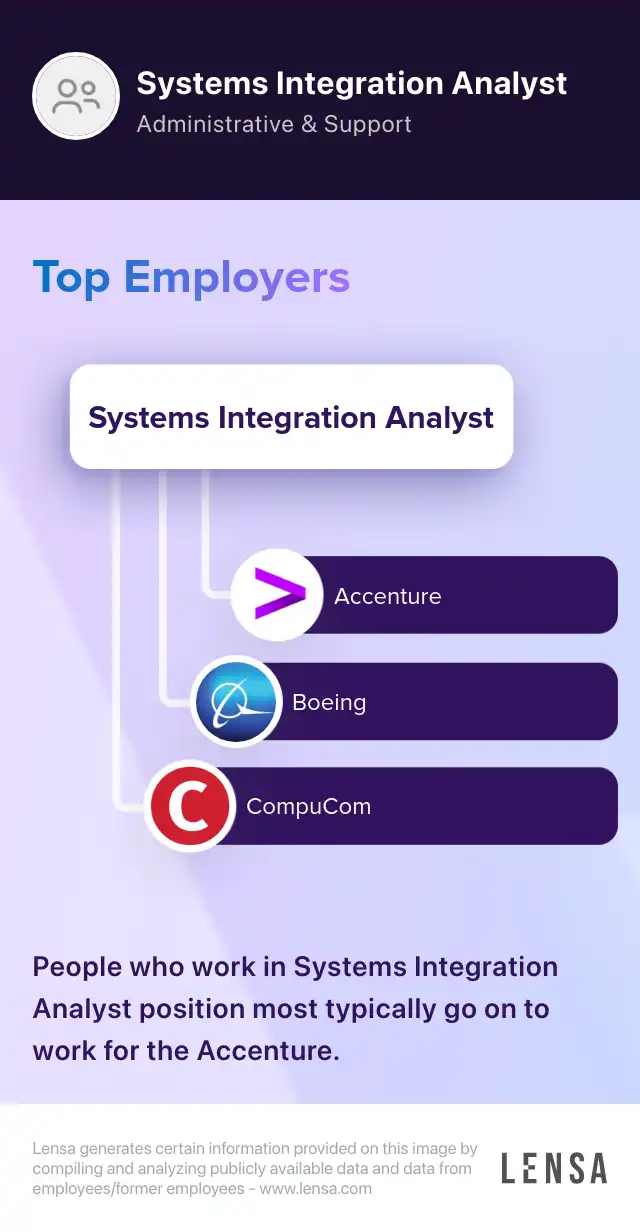 Systems Integration Analyst
Administrative & Support

Top Employers

Systems Integration Analyst

Accenture
Boeing
CompuCom

People who work in Systems Integration Analyst position most typically go on to work for the Accenture.

Lensa generates certain information provided on this image by compiling and analyzing publicly available data and data from employees/former employees - www.lensa.com

LENSA