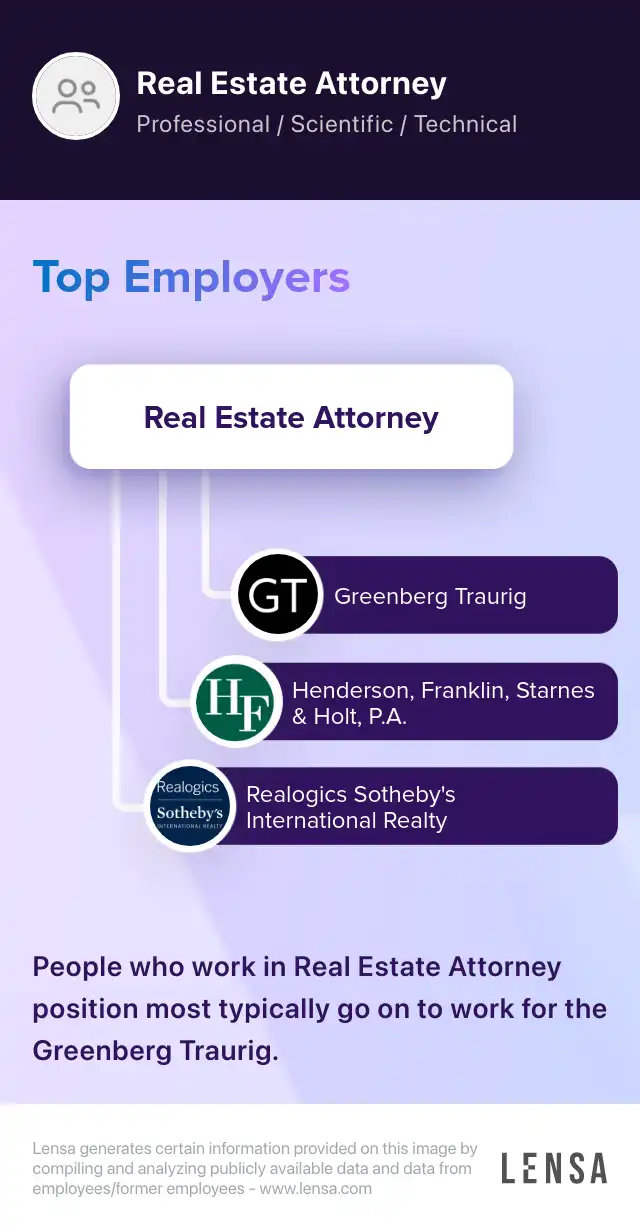 Real Estate Attorney
Professional / Scientific / Technical

Top Employers

Real Estate Attorney

GT Greenberg Traurig

HF Henderson, Franklin, Starnes & Holt, P.A.

Realogics Sotheby's INTERNATIONAL REALTY Realogics Sotheby's International Realty

People who work in Real Estate Attorney position most typically go on to work for the Greenberg Traurig.

Lensa generates certain information provided on this image by compiling and analyzing publicly available data and data from employees/former employees - www.lensa.com

LENSA