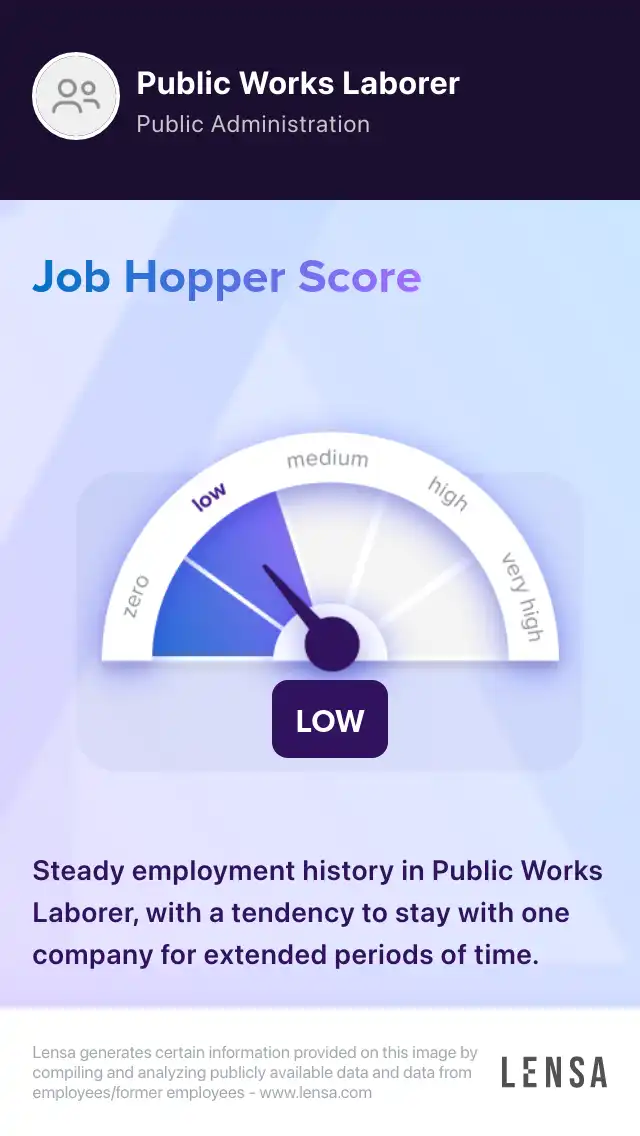 Public Works Laborer
Public Administration

Job Hopper Score

zero
low
medium
high
very high

LOW

Steady employment history in Public Works Laborer, with a tendency to stay with one company for extended periods of time.

Lensa generates certain information provided on this image by compiling and analyzing publicly available data and data from employees/former employees - www.lensa.com

LENSA