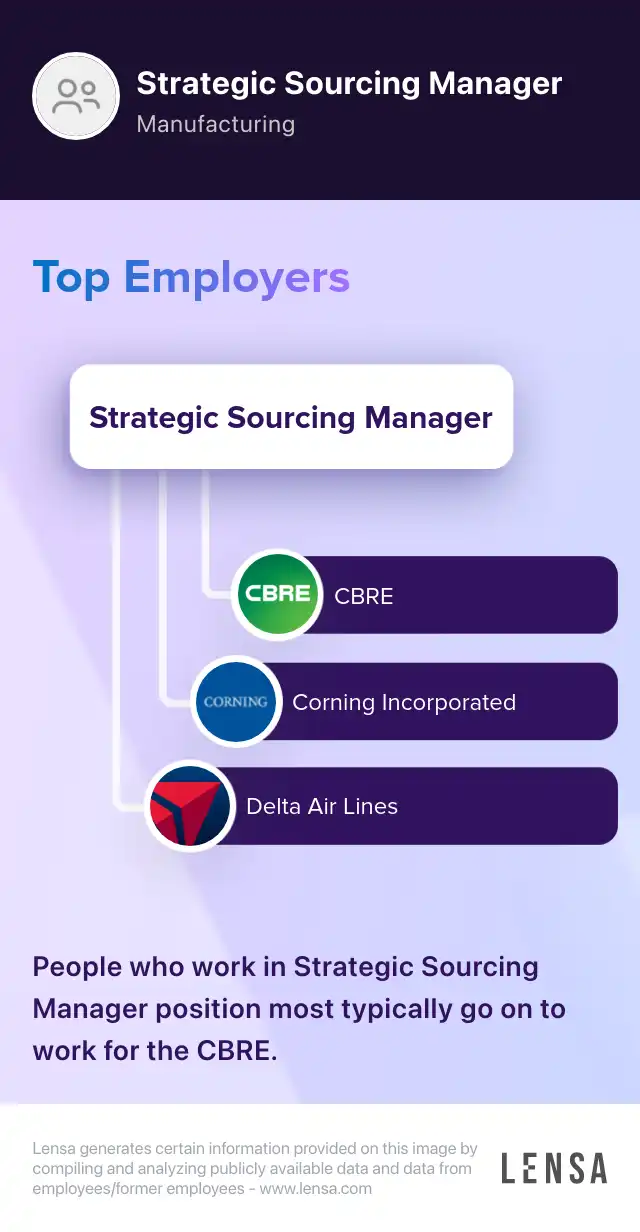 Strategic Sourcing Manager
Manufacturing

Top Employers

Strategic Sourcing Manager

CBRE
CBRE

CORNING
Corning Incorporated

Delta Air Lines

People who work in Strategic Sourcing Manager position most typically go on to work for the CBRE.

Lensa generates certain information provided on this image by compiling and analyzing publicly available data and data from employees/former employees - www.lensa.com

LENSA