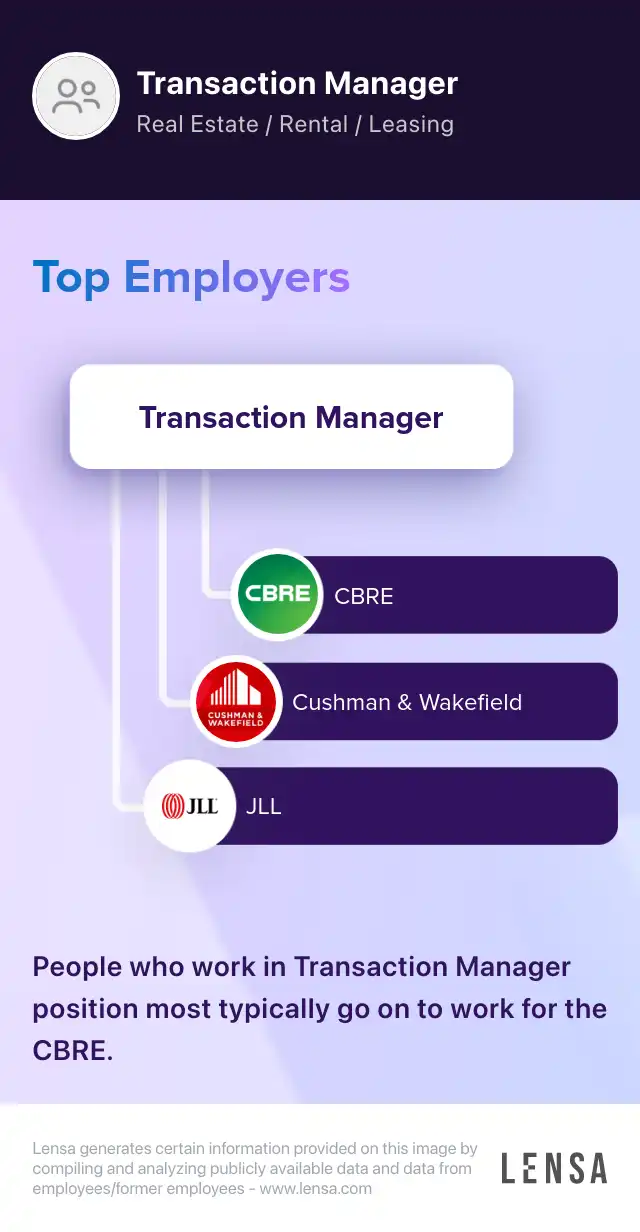 Transaction Manager
Real Estate / Rental / Leasing

Top Employers

Transaction Manager

CBRE
CBRE

CUSHMAN & WAKEFIELD
Cushman & Wakefield

JLL
JLL

People who work in Transaction Manager position most typically go on to work for the CBRE.

Lensa generates certain information provided on this image by compiling and analyzing publicly available data and data from employees/former employees - www.lensa.com

LENSA