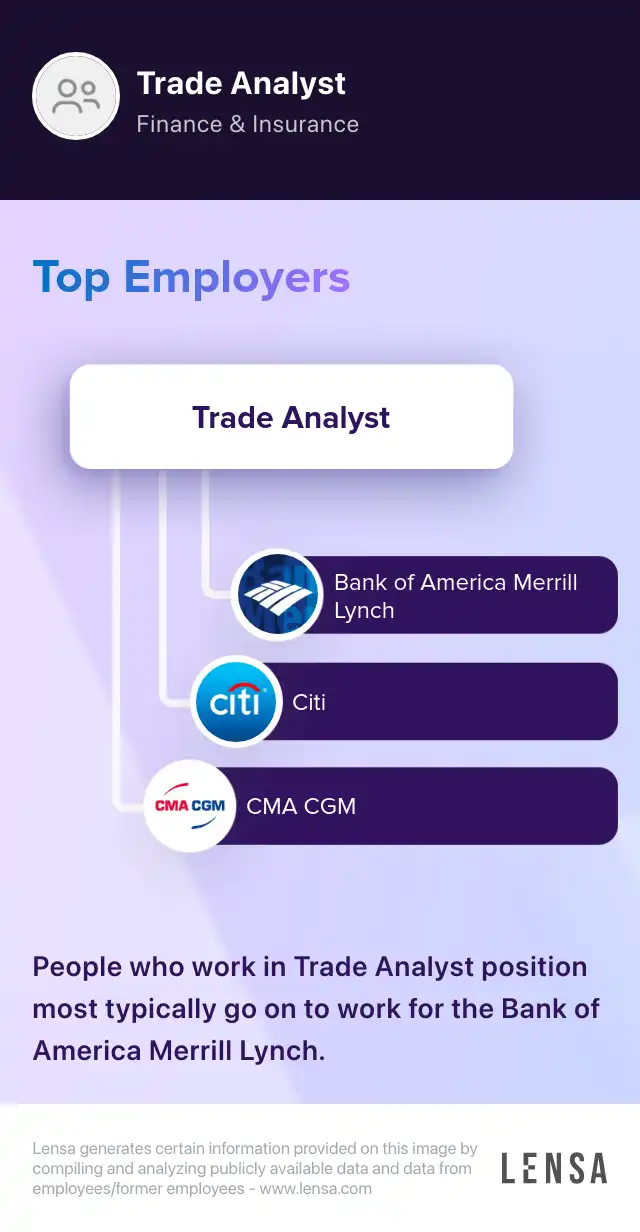 Trade Analyst
Finance & Insurance

Top Employers

Trade Analyst

Bank of America Merrill Lynch

citi

Citi

CMA CGM

CMA CGM

People who work in Trade Analyst position most typically go on to work for the Bank of America Merrill Lynch.

Lensa generates certain information provided on this image by compiling and analyzing publicly available data and data from employees/former employees - www.lensa.com

LENSA