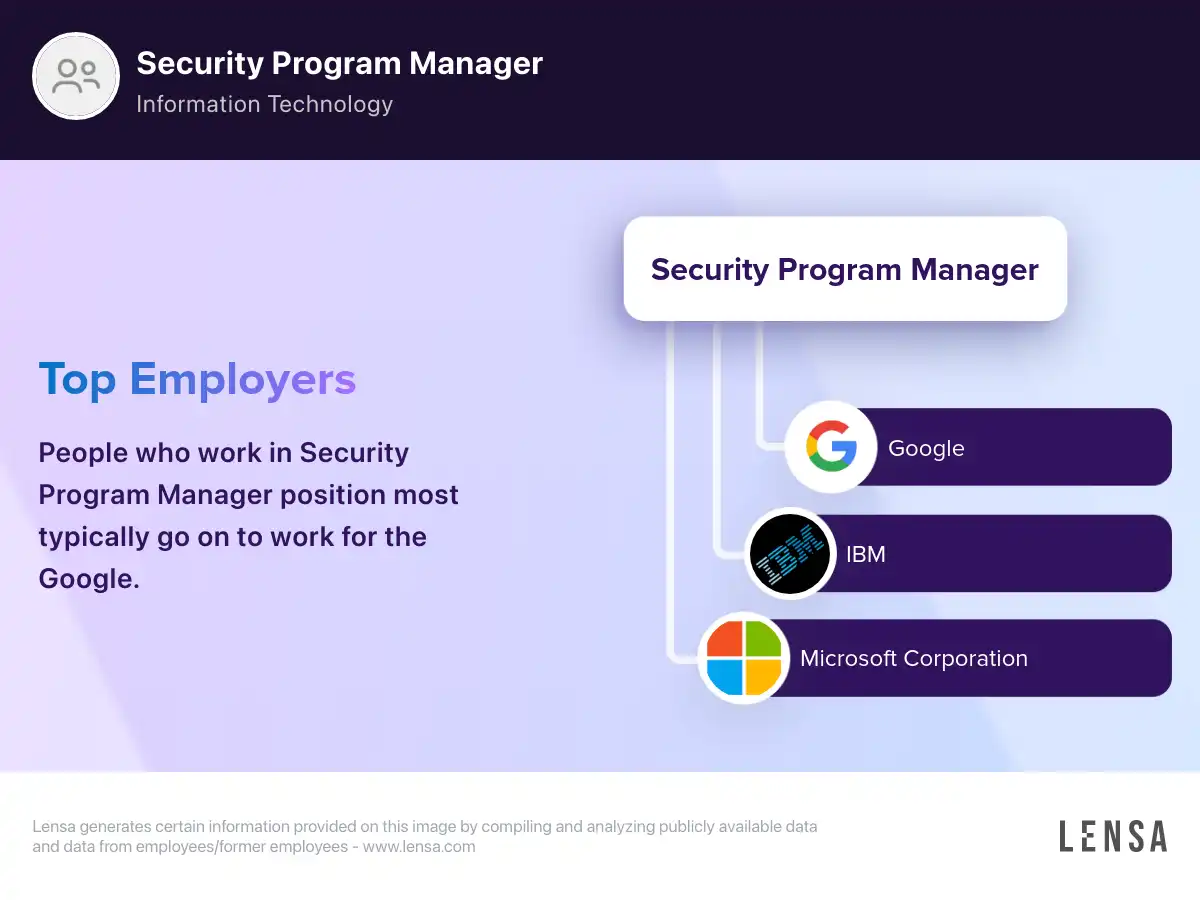 Security Program Manager
Information Technology

Top Employers

People who work in Security Program Manager position most typically go on to work for the Google.

Security Program Manager

G

Google

IBM

IBM

Microsoft Corporation

Lensa generates certain information provided on this image by compiling and analyzing publicly available data and data from employees/former employees - www.lensa.com

LENSA