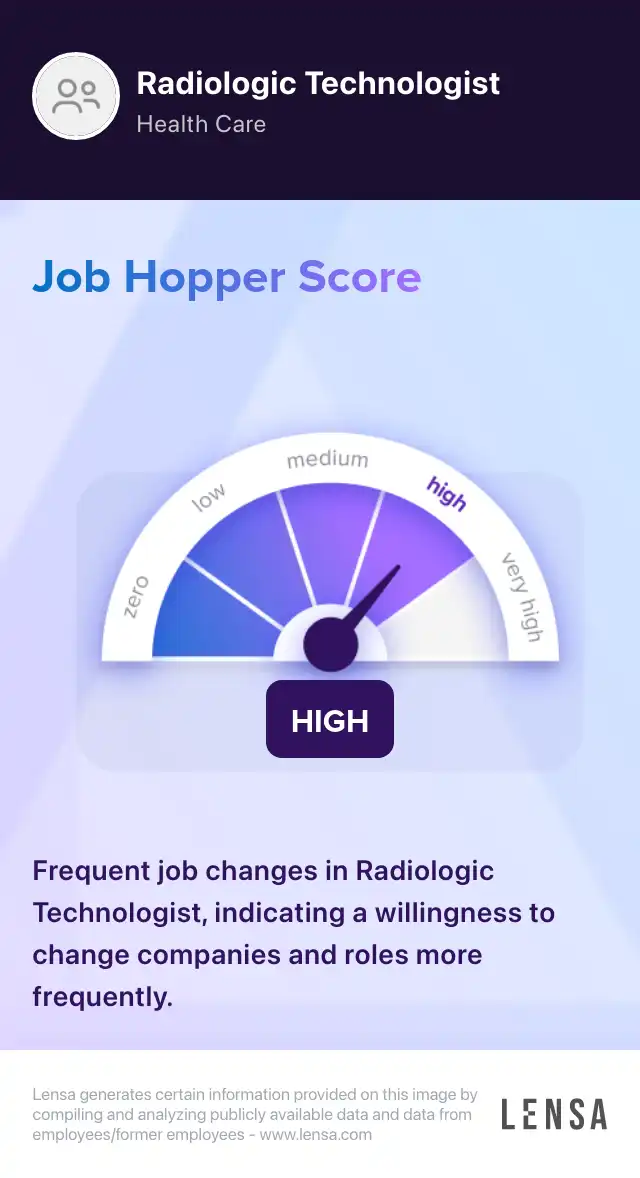 Radiologic Technologist
Health Care

Job Hopper Score

zero
low
medium
high
very high

HIGH

Frequent job changes in Radiologic Technologist, indicating a willingness to change companies and roles more frequently.

Lensa generates certain information provided on this image by compiling and analyzing publicly available data and data from employees/former employees - www.lensa.com

LENSA