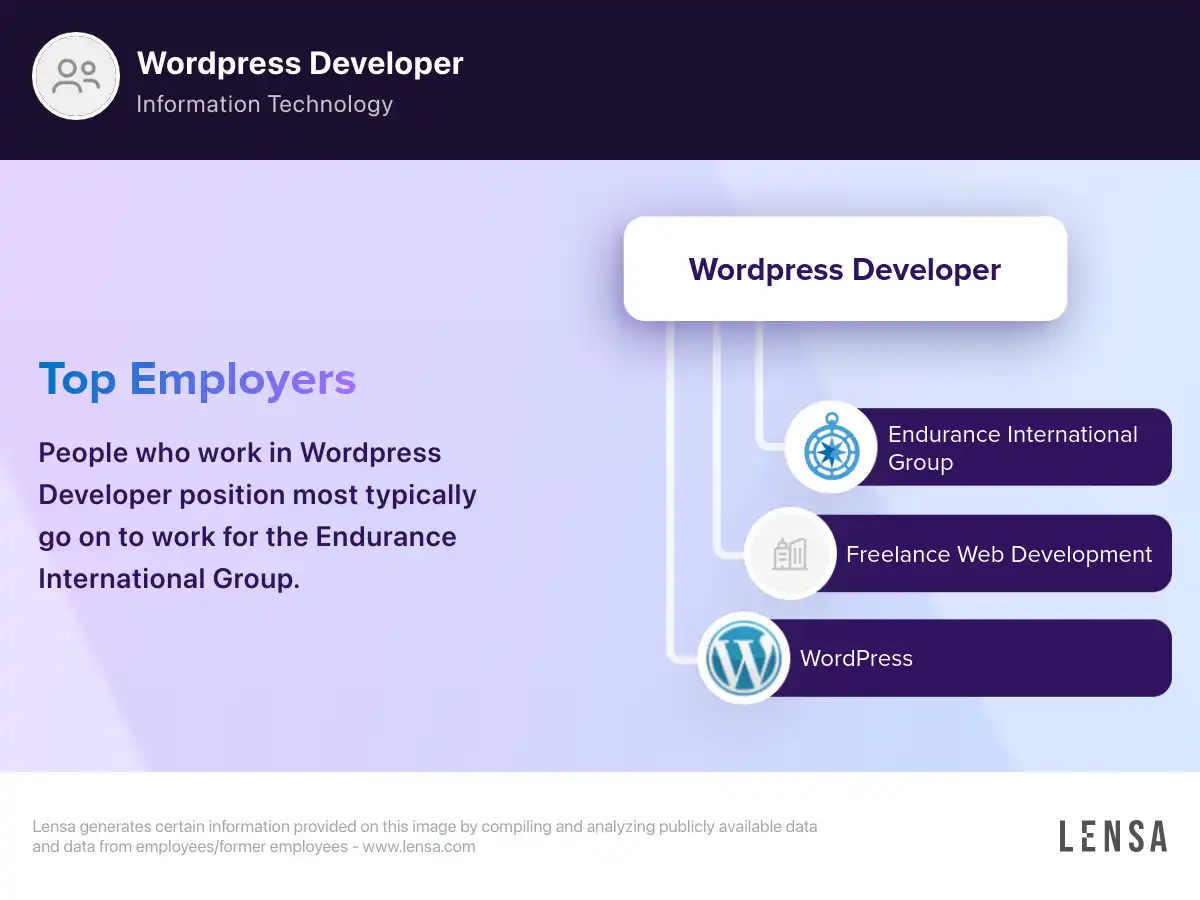 Wordpress Developer
Information Technology

Top Employers

People who work in Wordpress Developer position most typically go on to work for the Endurance International Group.

Wordpress Developer

Endurance International Group

Freelance Web Development

WordPress

Lensa generates certain information provided on this image by compiling and analyzing publicly available data and data from employees/former employees - www.lensa.com

LENSA