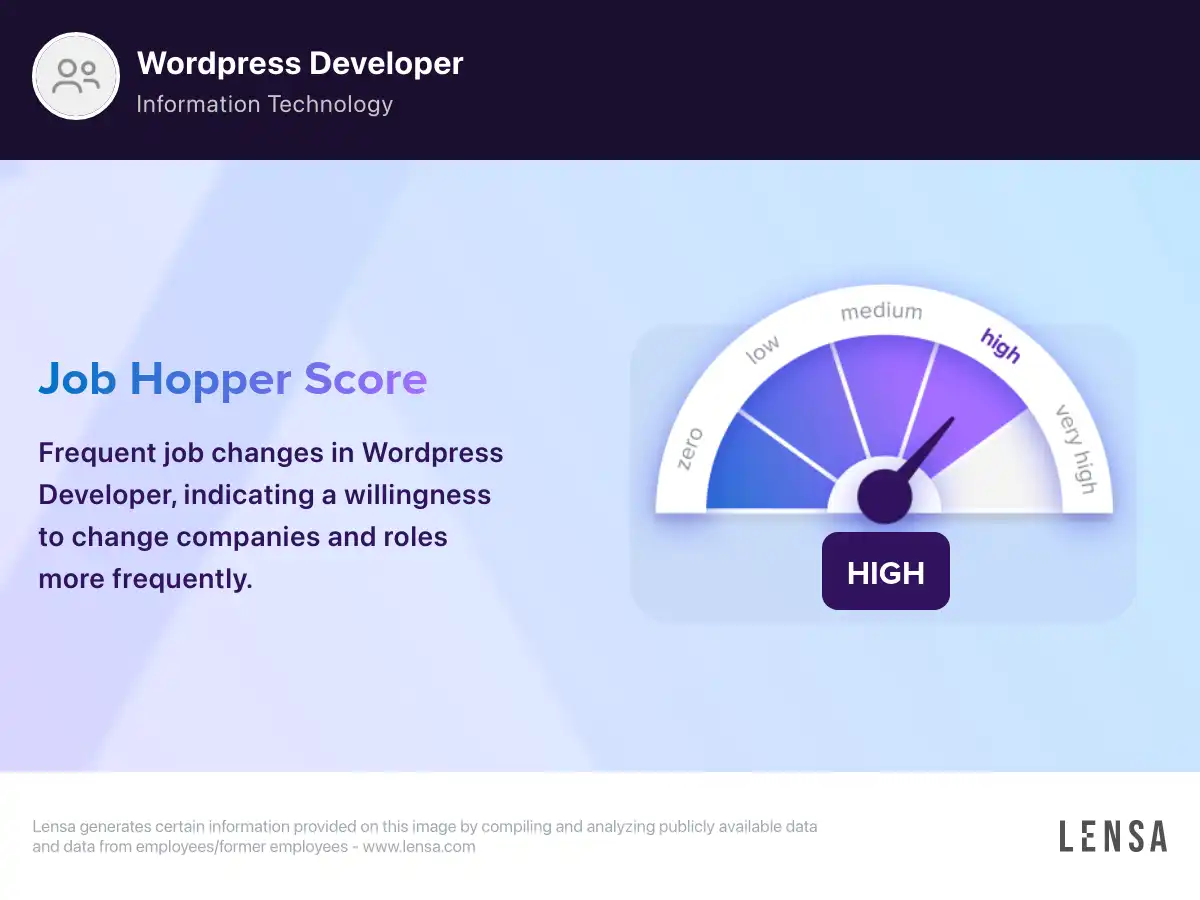 Wordpress Developer
Information Technology

Job Hopper Score

Frequent job changes in Wordpress Developer, indicating a willingness to change companies and roles more frequently.

zero
low
medium
high
very high

HIGH

Lensa generates certain information provided on this image by compiling and analyzing publicly available data and data from employees/former employees - www.lensa.com

LENSA