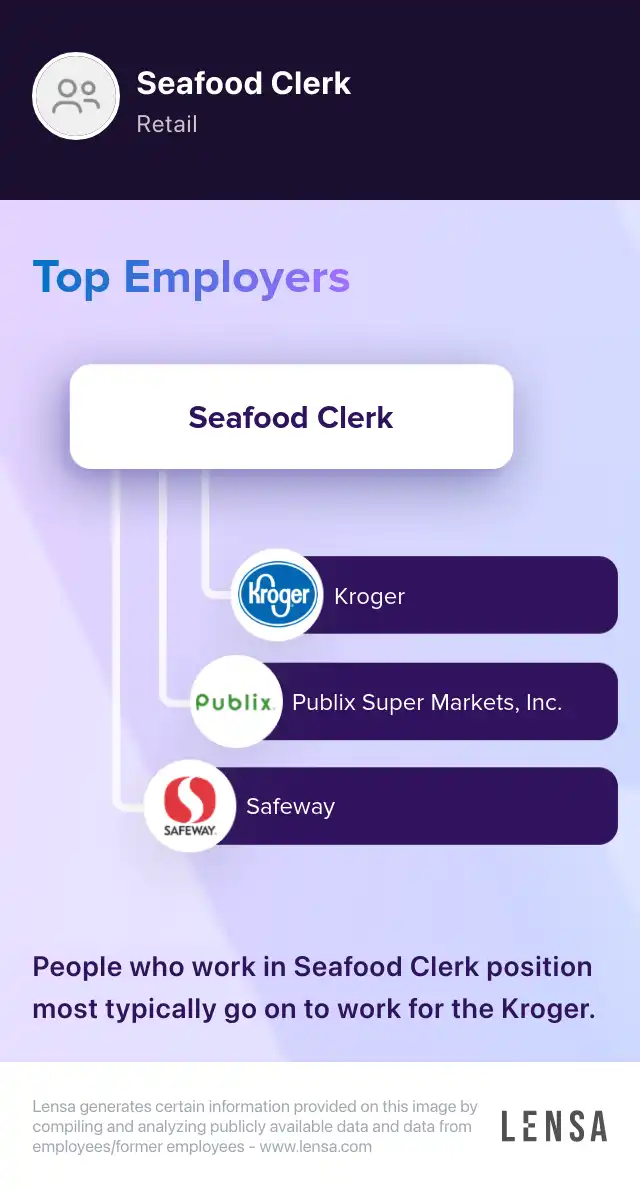 Seafood Clerk
Retail

Top Employers

Seafood Clerk

Kroger
Kroger

Publix
Publix Super Markets, Inc.

SAFEWAY
Safeway

People who work in Seafood Clerk position most typically go on to work for the Kroger.

Lensa generates certain information provided on this image by compiling and analyzing publicly available data and data from employees/former employees - www.lensa.com

LENSA