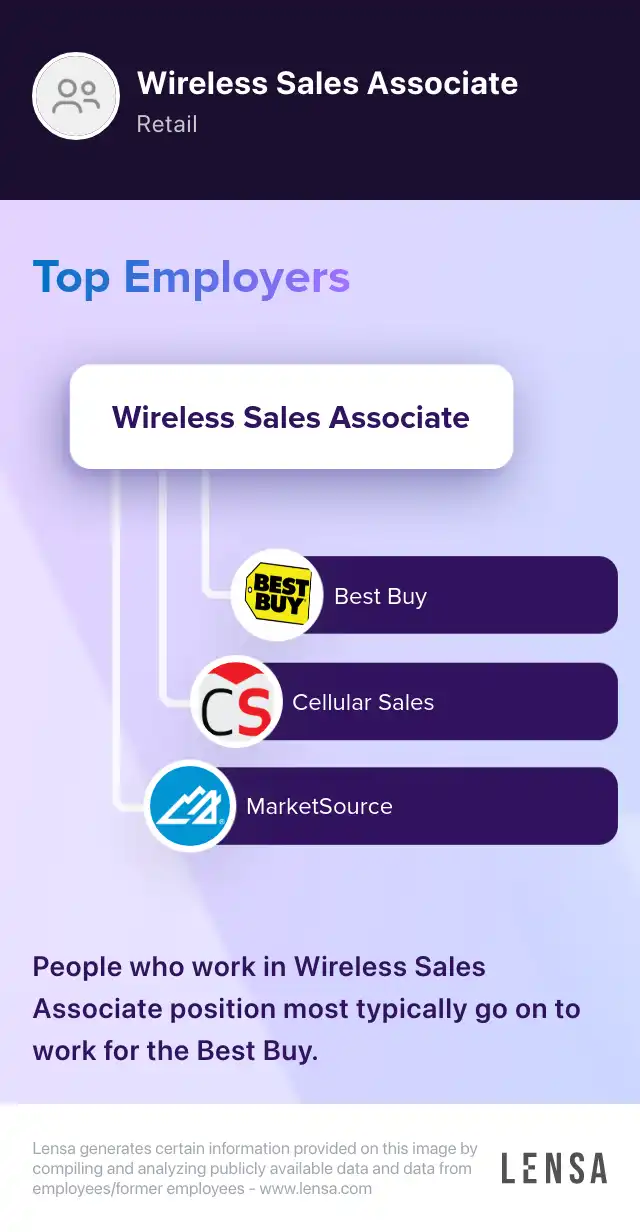 Wireless Sales Associate
Retail

Top Employers

Wireless Sales Associate

BEST BUY
Best Buy

CS
Cellular Sales

MarketSource

People who work in Wireless Sales Associate position most typically go on to work for the Best Buy.

Lensa generates certain information provided on this image by compiling and analyzing publicly available data and data from employees/former employees - www.lensa.com

LENSA