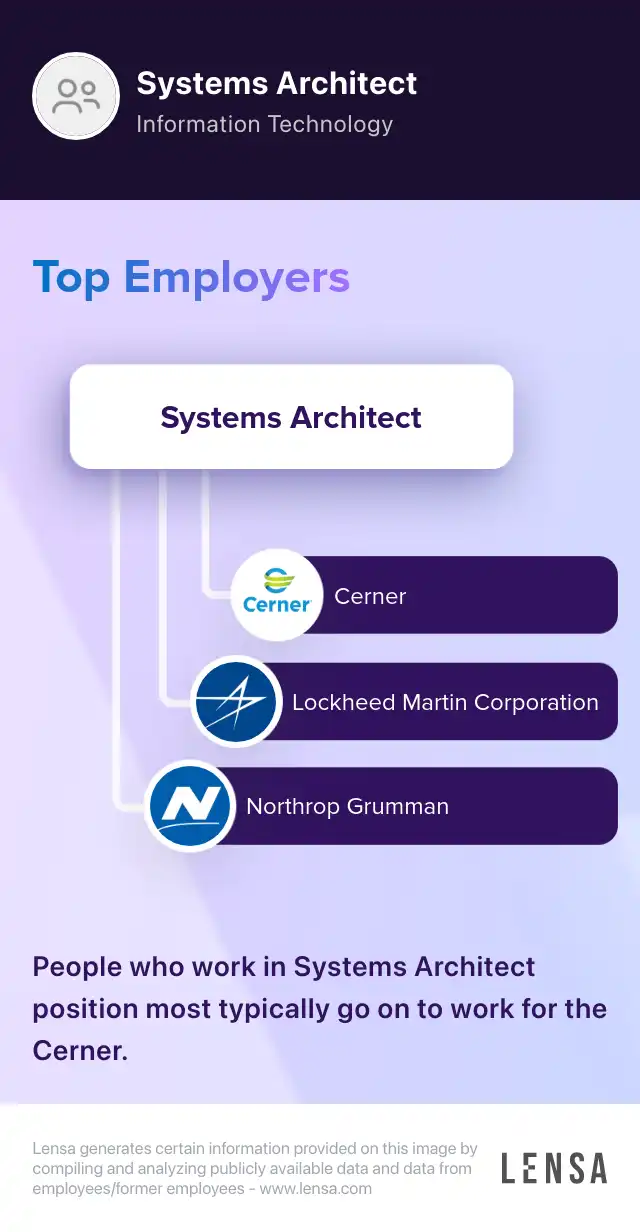 Systems Architect
Information Technology

Top Employers

Systems Architect

Cerner
Cerner

Lockheed Martin Corporation

Northrop Grumman

People who work in Systems Architect position most typically go on to work for the Cerner.

Lensa generates certain information provided on this image by compiling and analyzing publicly available data and data from employees/former employees - www.lensa.com

LENSA