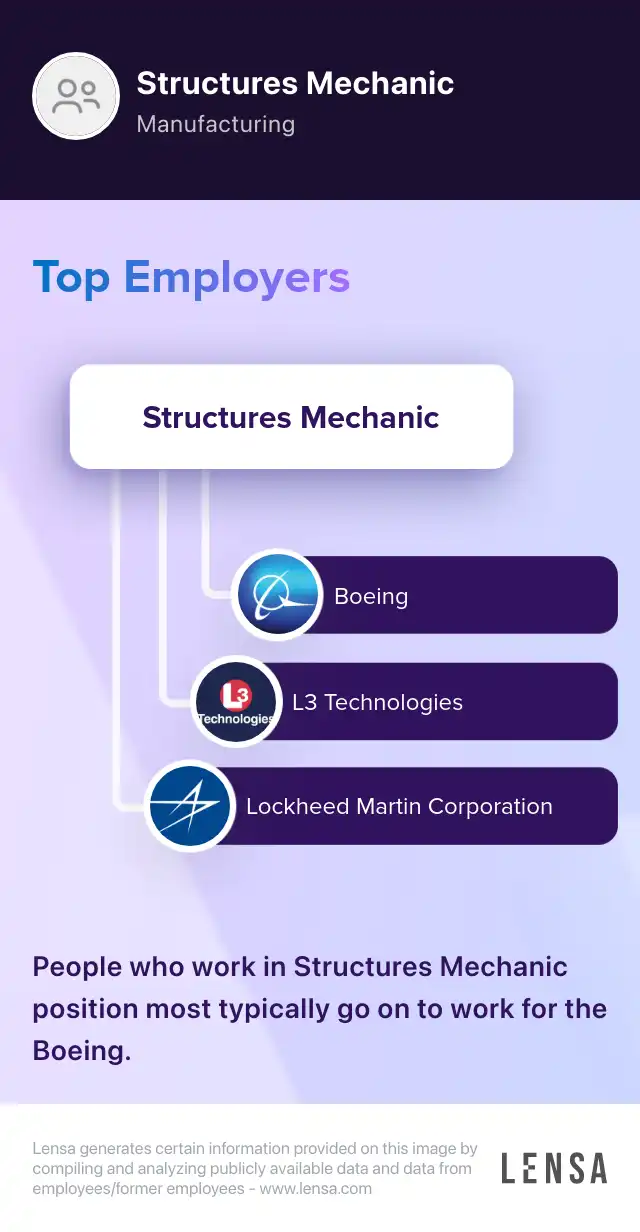 Structures Mechanic
Manufacturing

Top Employers

Structures Mechanic

Boeing

L3 Technologies
L3 Technologies

Lockheed Martin Corporation

People who work in Structures Mechanic position most typically go on to work for the Boeing.

Lensa generates certain information provided on this image by compiling and analyzing publicly available data and data from employees/former employees - www.lensa.com

LENSA