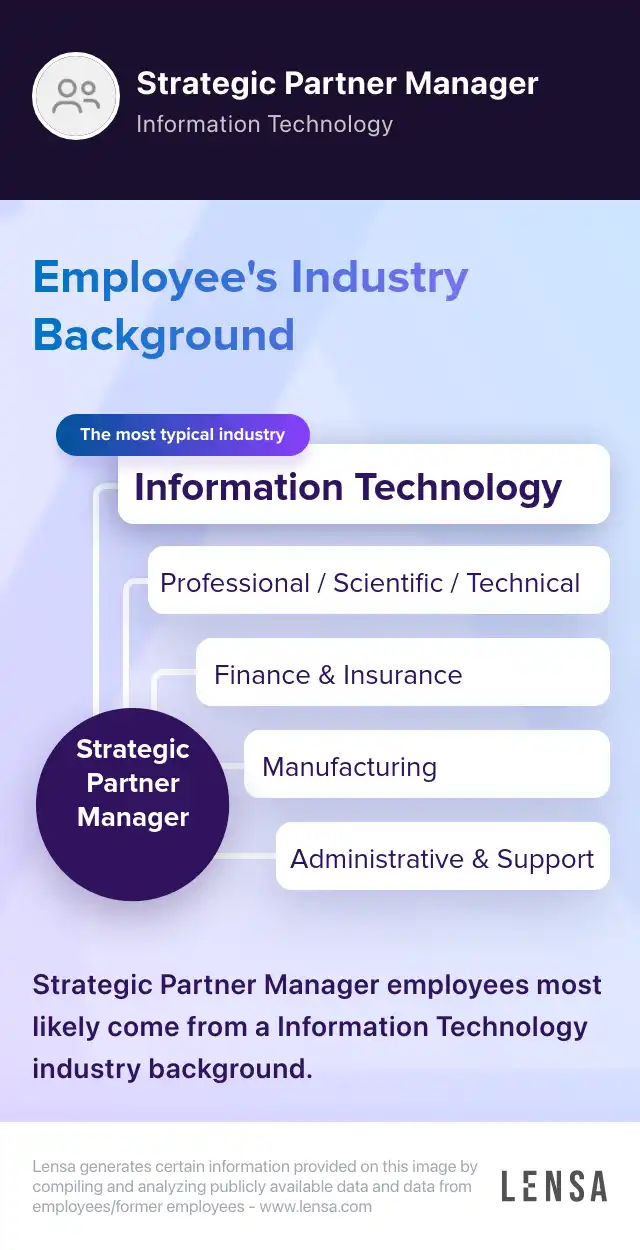 Strategic Partner Manager
Information Technology

Employee's Industry Background

The most typical industry

Information Technology

Professional / Scientific / Technical

Finance & Insurance

Manufacturing

Administrative & Support

Strategic Partner Manager

Strategic Partner Manager employees most likely come from a Information Technology industry background.

Lensa generates certain information provided on this image by compiling and analyzing publicly available data and data from employees/former employees - www.lensa.com

LENSA