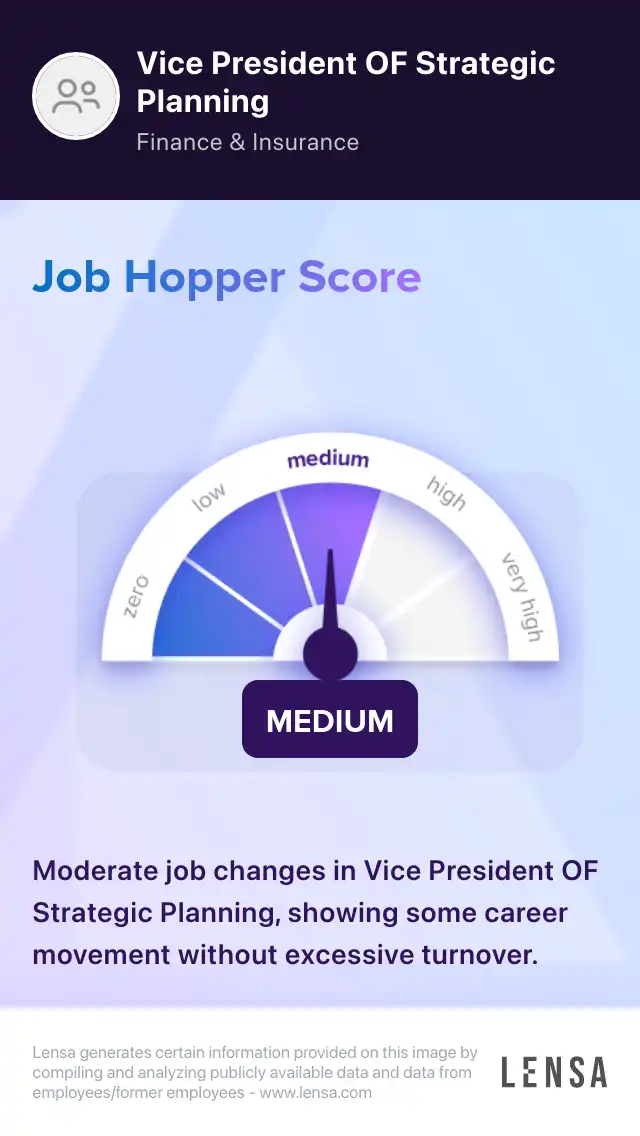 Vice President OF Strategic Planning
Finance & Insurance

Job Hopper Score

zero
low
medium
high
very high

MEDIUM

Moderate job changes in Vice President OF Strategic Planning, showing some career movement without excessive turnover.

Lensa generates certain information provided on this image by compiling and analyzing publicly available data and data from employees/former employees - www.lensa.com

LENSA