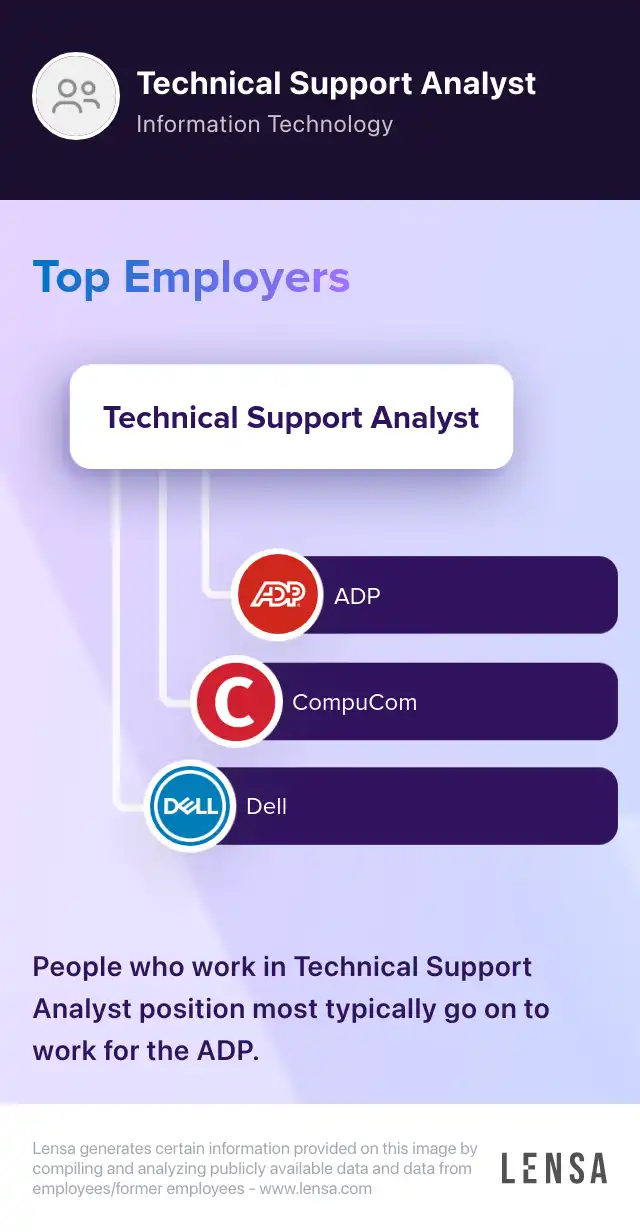 Technical Support Analyst
Information Technology

Top Employers

Technical Support Analyst

ADP ADP

C CompuCom

DELL Dell

People who work in Technical Support Analyst position most typically go on to work for the ADP.

Lensa generates certain information provided on this image by compiling and analyzing publicly available data and data from employees/former employees - www.lensa.com

LENSA