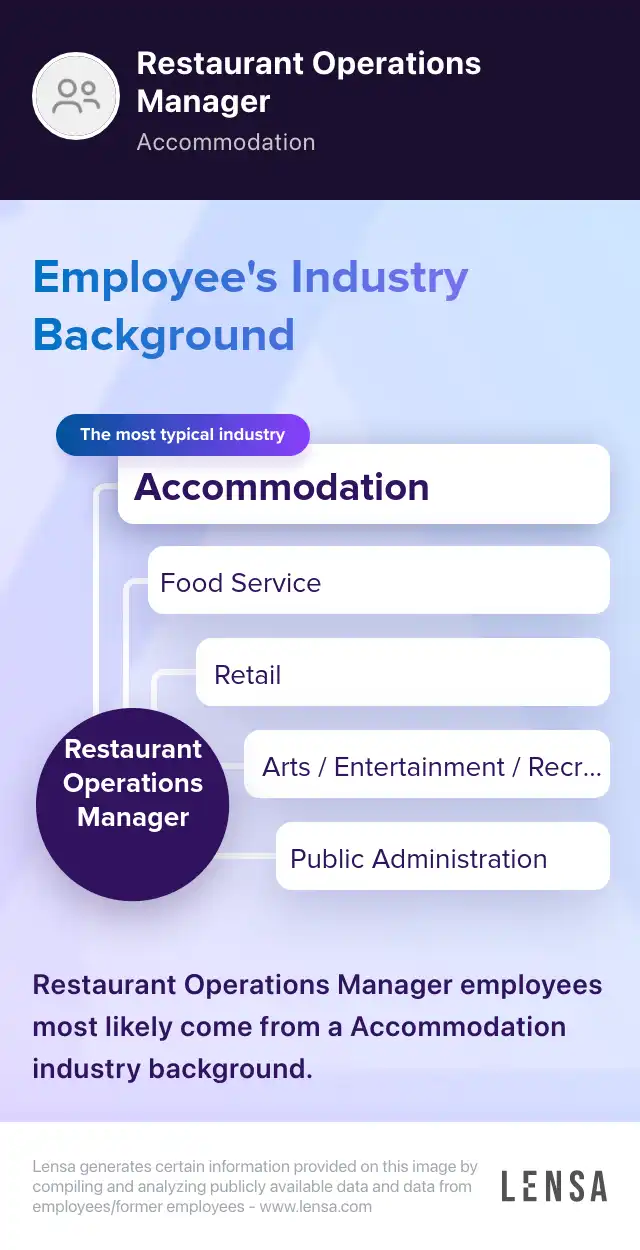 Restaurant Operations Manager
Accommodation

Employee's Industry Background

The most typical industry
Accommodation
Food Service
Retail
Arts / Entertainment / Recr...
Public Administration

Restaurant Operations Manager

Restaurant Operations Manager employees most likely come from a Accommodation industry background.

Lensa generates certain information provided on this image by compiling and analyzing publicly available data and data from employees/former employees - www.lensa.com

LENSA