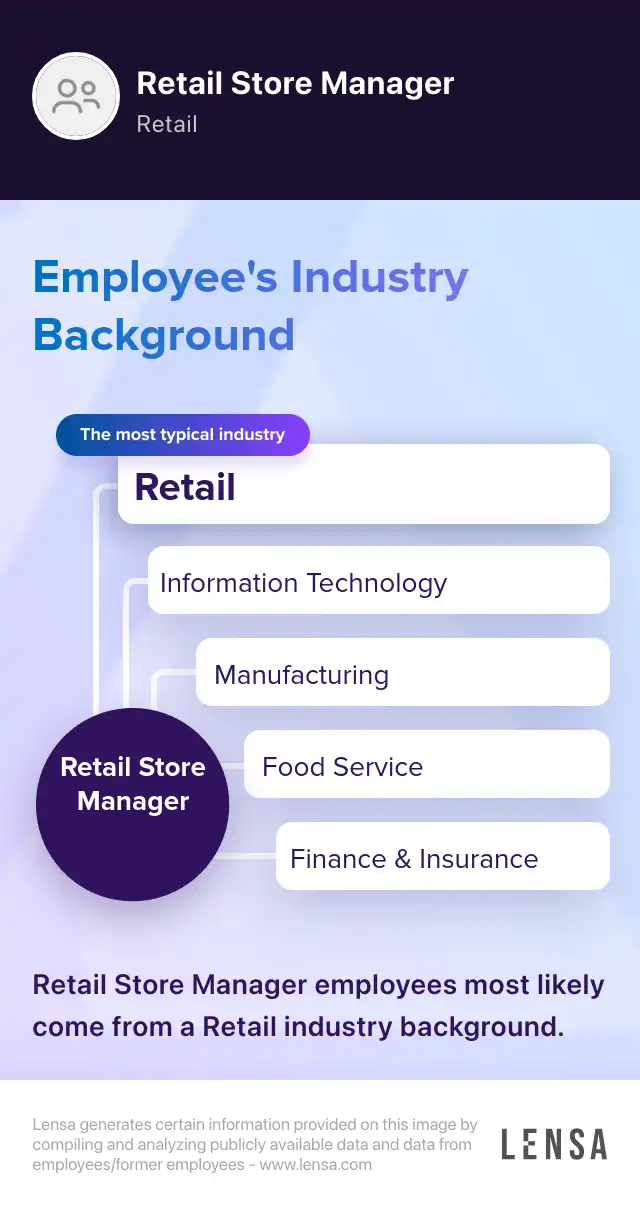 Retail Store Manager
Retail

Employee's Industry Background

The most typical industry

Retail

Information Technology

Manufacturing

Food Service

Finance & Insurance

Retail Store Manager

Retail Store Manager employees most likely come from a Retail industry background.

Lensa generates certain information provided on this image by compiling and analyzing publicly available data and data from employees/former employees - www.lensa.com

LENSA